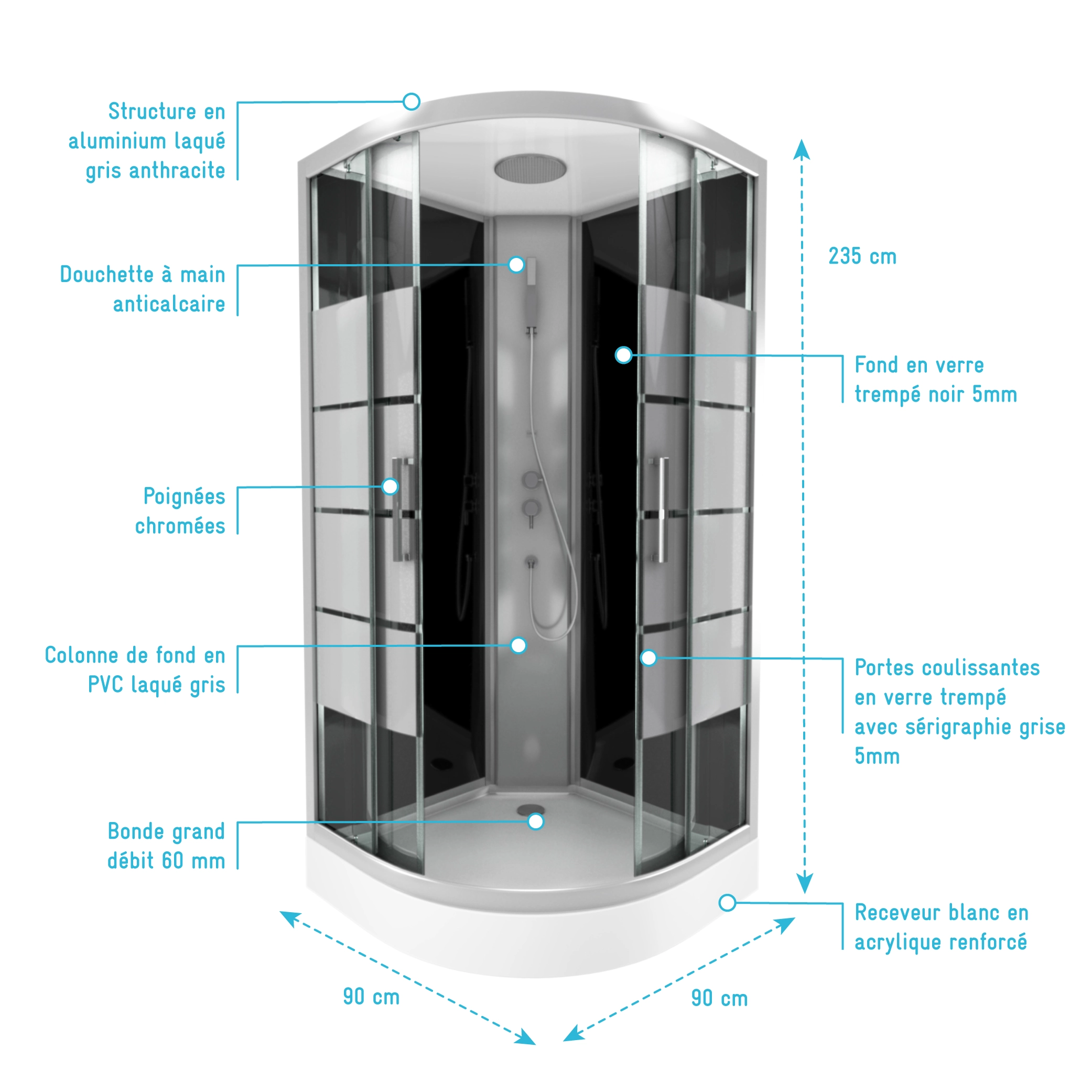 Structure en aluminium laqué gris anthracite

Douchette à main anticalcaire

Poignées chromées

Colonne de fond en PVC laqué gris

Bonde grand débit 60 mm

235 cm

Fond en verre trempé noir 5mm

Portes coulissantes en verre trempé avec sérigraphie grise 5mm

Receveur blanc en acrylique renforcé

90 cm

90 cm