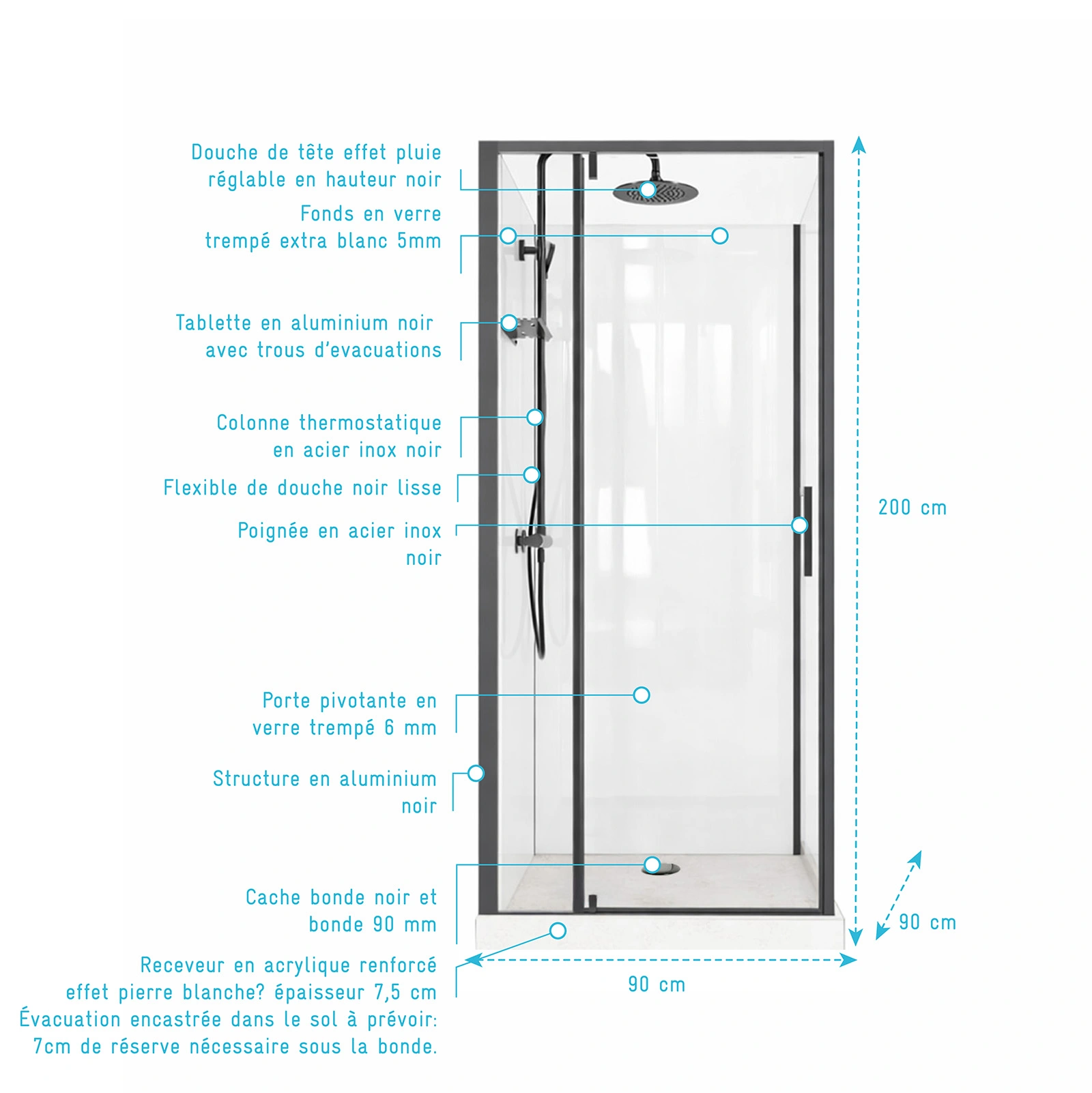 Douche de tête effet pluie réglable en hauteur noir

Fonds en verre trempé extra blanc 5mm

Tablette en aluminium noir avec trous d'evacuations

Colonne thermostatique en acier inox noir

Flexible de douche noir lisse

Poignée en acier inox noir

Porte pivotante en verre trempé 6 mm

Structure en aluminium noir

Cache bonde noir et bonde 90 mm

Receveur en acrylique renforcé effet pierre blanche? épaisseur 7,5 cm Évacuation encastrée dans le sol à prévoir: 7cm de réserve nécessaire sous la bonde.

200 cm

90 cm

90 cm