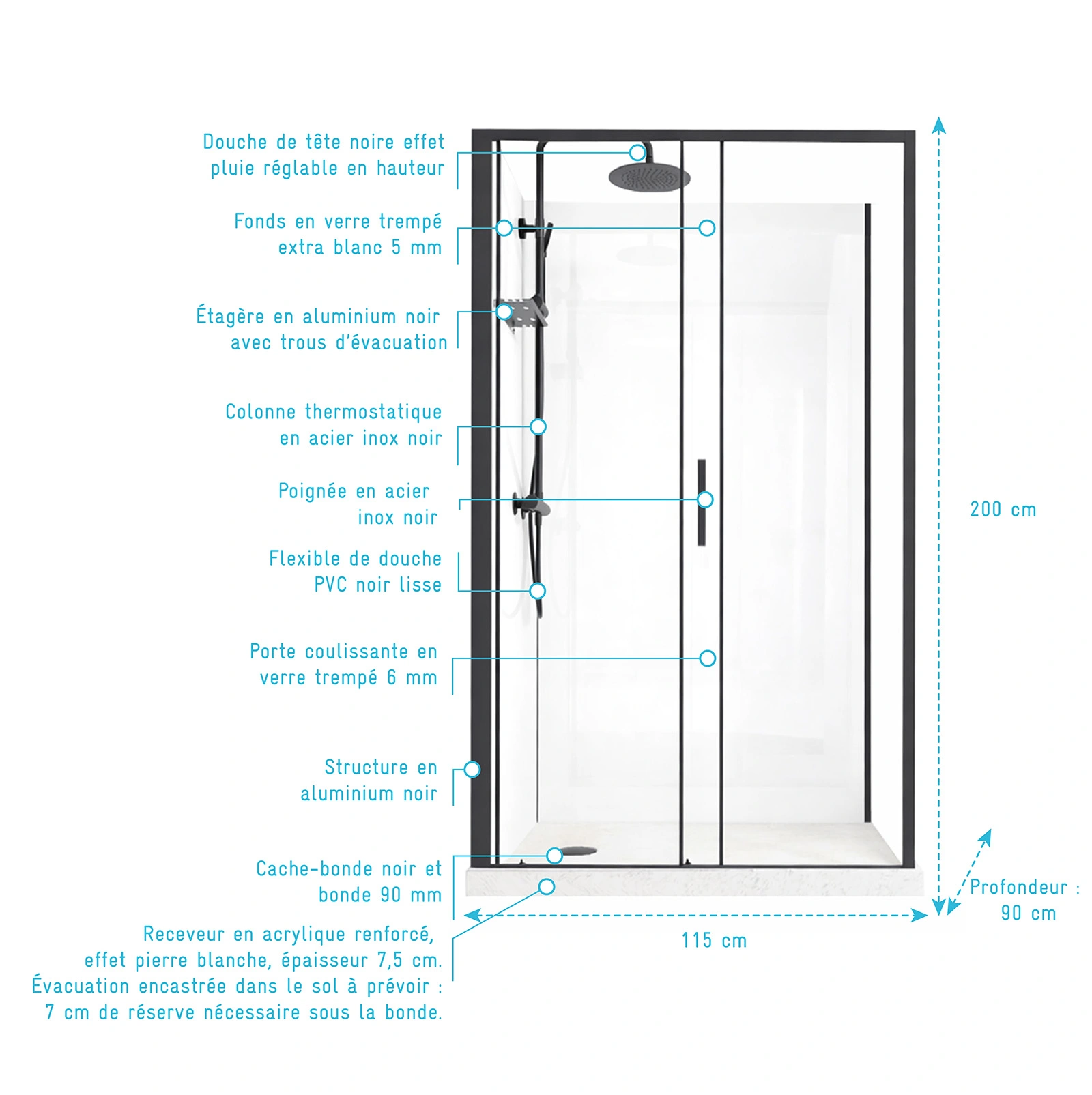 Douche de tête noire effet pluie réglable en hauteur

Fonds en verre trempé extra blanc 5 mm

Étagère en aluminium noir avec trous d'évacuation

Colonne thermostatique en acier inox noir

Poignée en acier inox noir

Flexible de douche PVC noir lisse

Porte coulissante en verre trempé 6 mm

Structure en aluminium noir

Cache-bonde noir et bonde 90 mm

Receveur en acrylique renforcé, effet pierre blanche, épaisseur 7,5 cm. Évacuation encastrée dans le sol à prévoir : 7 cm de réserve nécessaire sous la bonde.

200 cm

Profondeur : 90 cm

115 cm