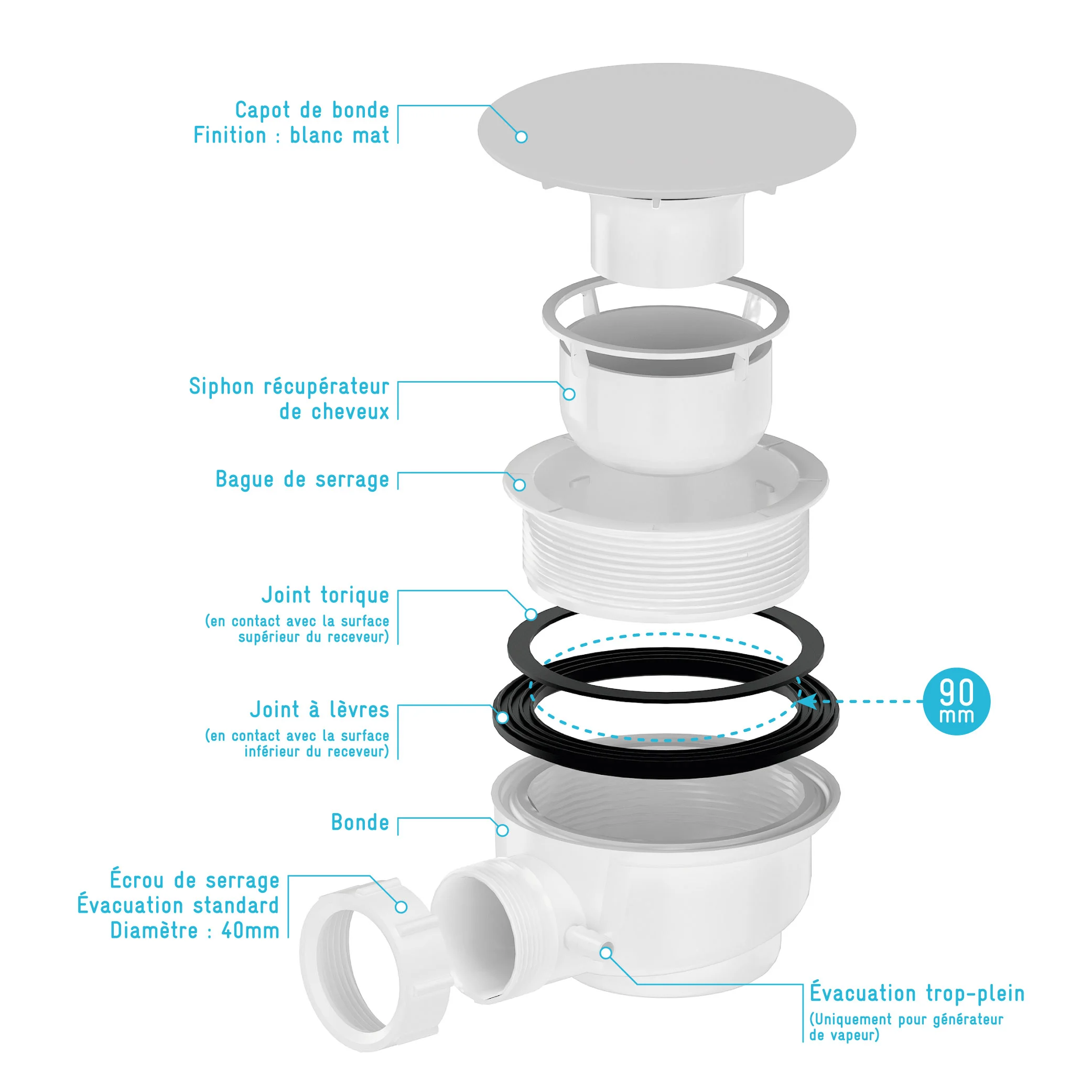 Capot de bonde
Finition : blanc mat

Siphon récupérateur
de cheveux

Bague de serrage

Joint torique
(en contact avec la surface
supérieur du receveur)

Joint à lèvres
(en contact avec la surface
inférieur du receveur)

90
mm

Bonde

Écrou de serrage
Évacuation standard
Diamètre : 40mm

Évacuation trop-plein
(Uniquement pour générateur
de vapeur)