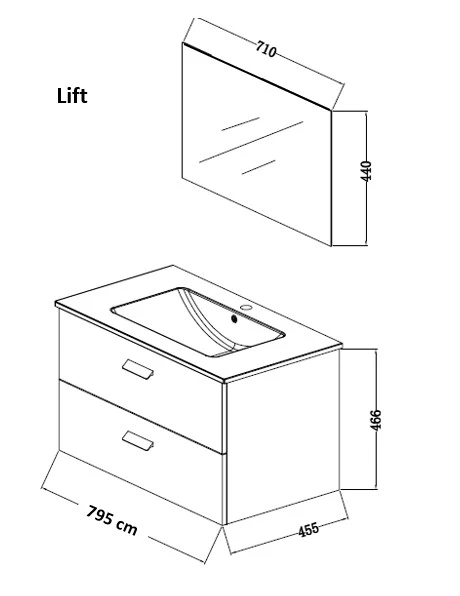 Lift

710

440

466

795 cm

455