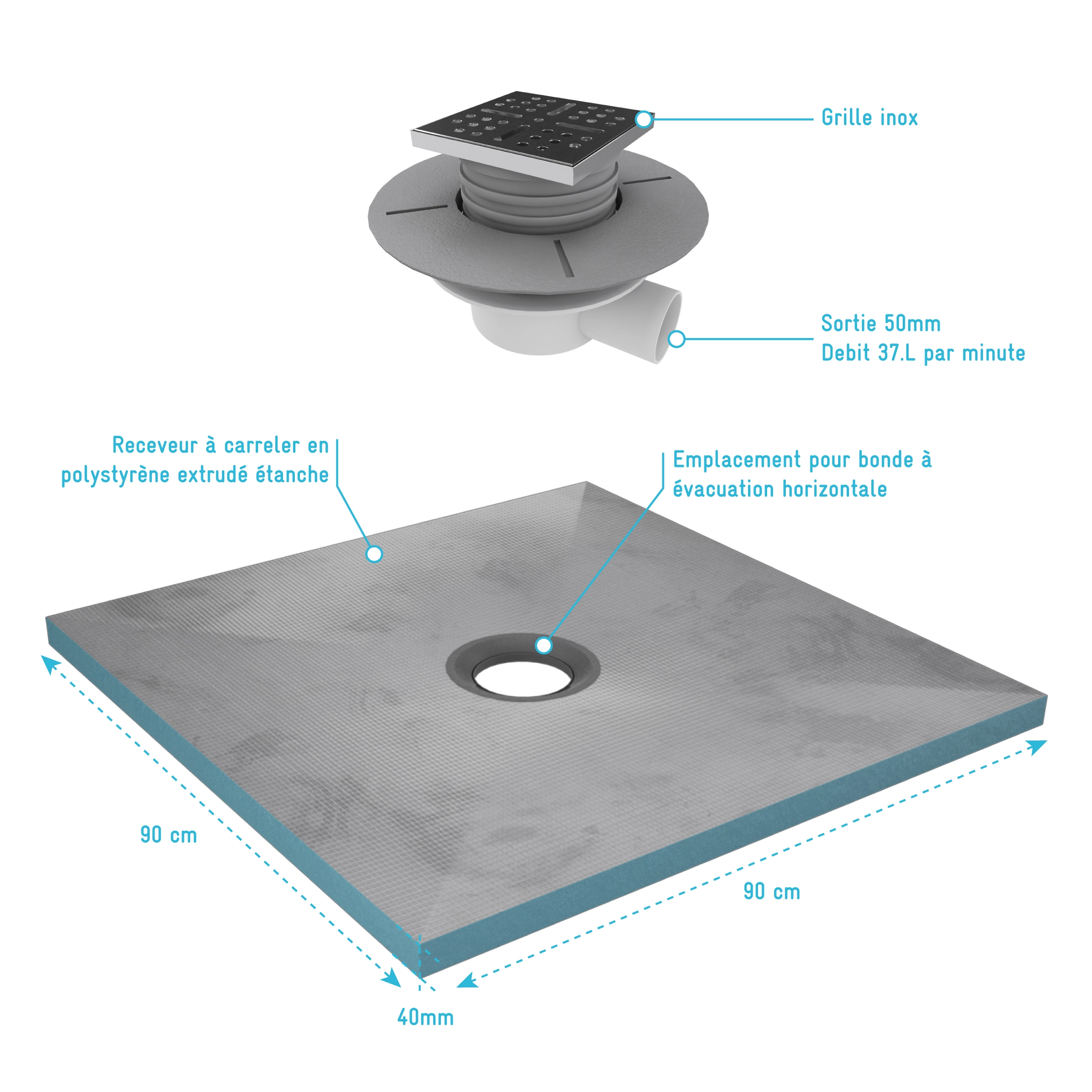 Grille inox

Sortie 50mm
Debit 37.L par minute

Receveur à carreler en polystyrène extrudé étanche

Emplacement pour bonde à évacuation horizontale

90 cm

90 cm

40mm