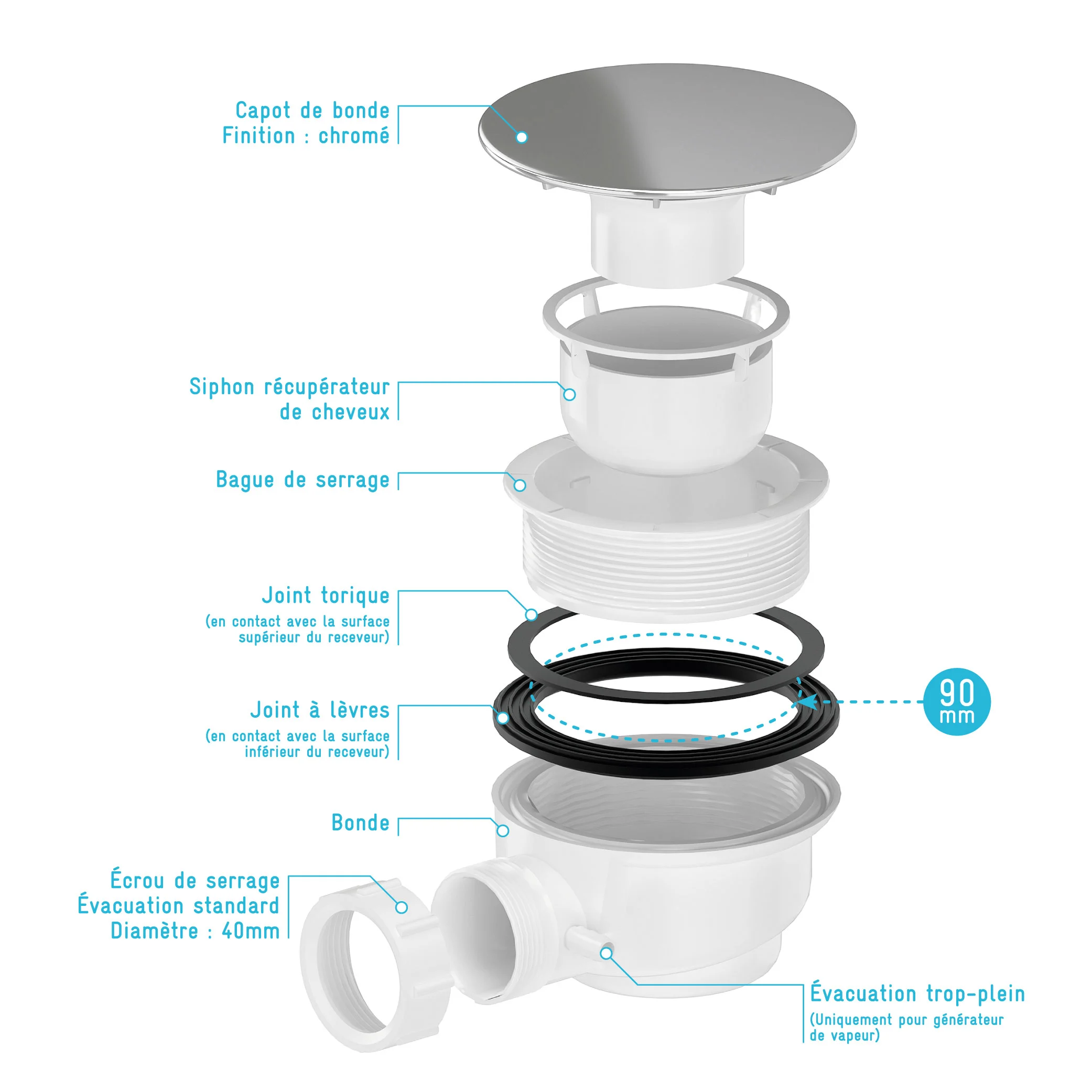 Capot de bonde
Finition : chromé

Siphon récupérateur de cheveux

Bague de serrage

Joint torique
(en contact avec la surface supérieur du receveur)

Joint à lèvres
(en contact avec la surface inférieur du receveur)

90 mm

Bonde

Écrou de serrage
Évacuation standard
Diamètre : 40mm

Évacuation trop-plein
(Uniquement pour générateur de vapeur)