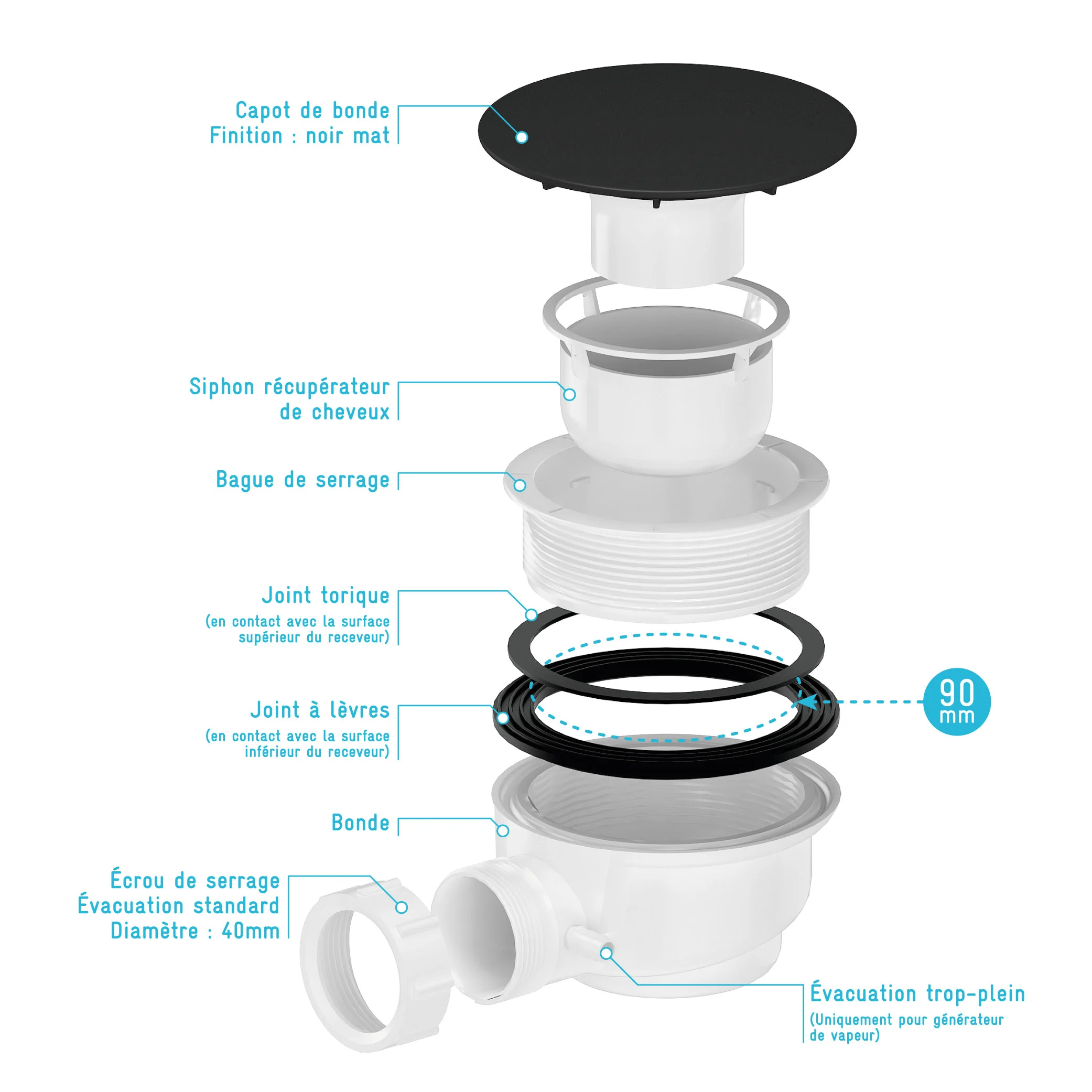 Capot de bonde
Finition : noir mat

Siphon récupérateur de cheveux

Bague de serrage

Joint torique
(en contact avec la surface supérieur du receveur)

Joint à lèvres
(en contact avec la surface inférieur du receveur)

90 mm

Bonde

Écrou de serrage
Évacuation standard
Diamètre : 40mm

Évacuation trop-plein
(Uniquement pour générateur de vapeur)