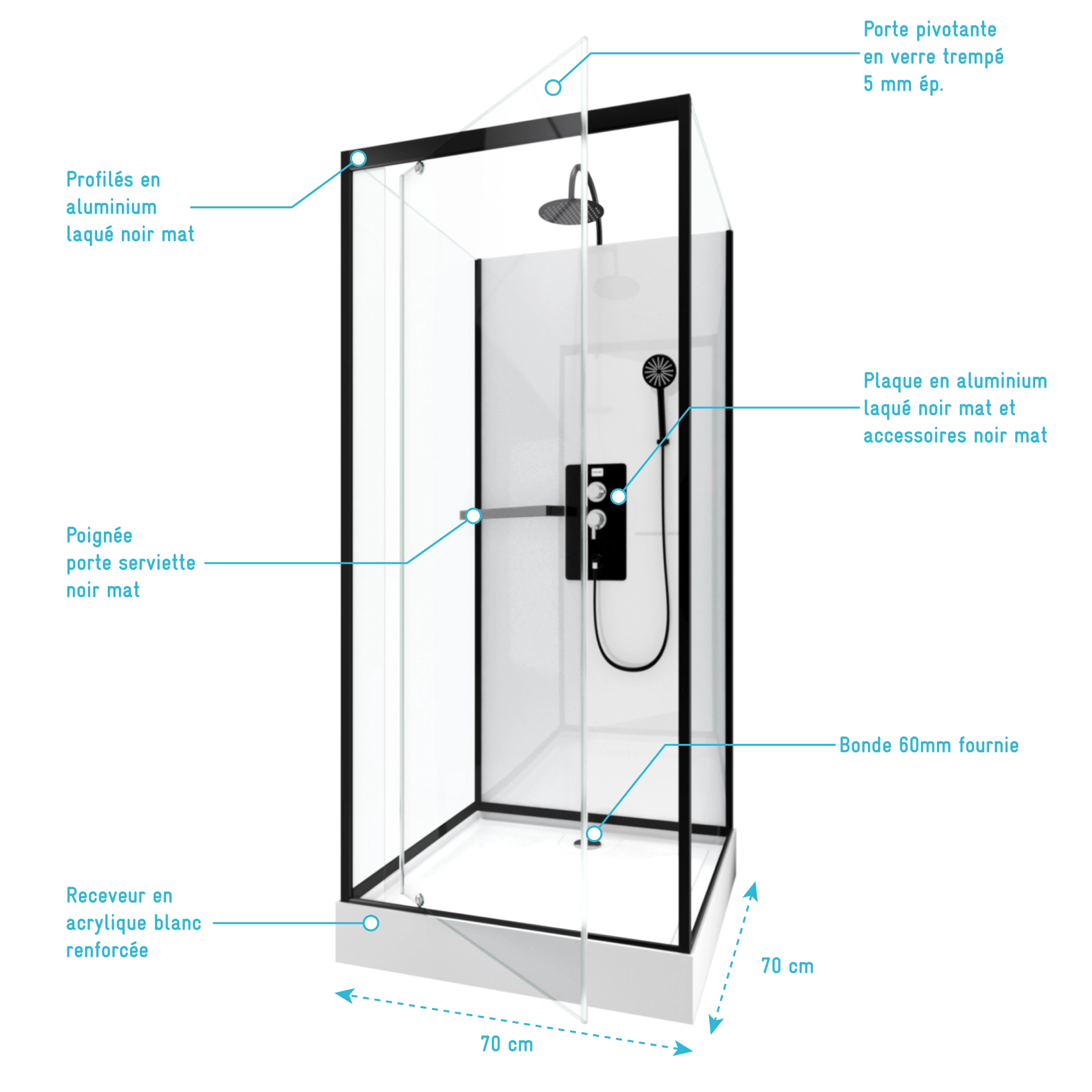 Porte pivotante en verre trempé 5 mm ép.

Profilés en aluminium laqué noir mat

Plaque en aluminium laqué noir mat et accessoires noir mat

Poignée porte serviette noir mat

Bonde 60mm fournie

Receveur en acrylique blanc renforcée

70 cm

70 cm