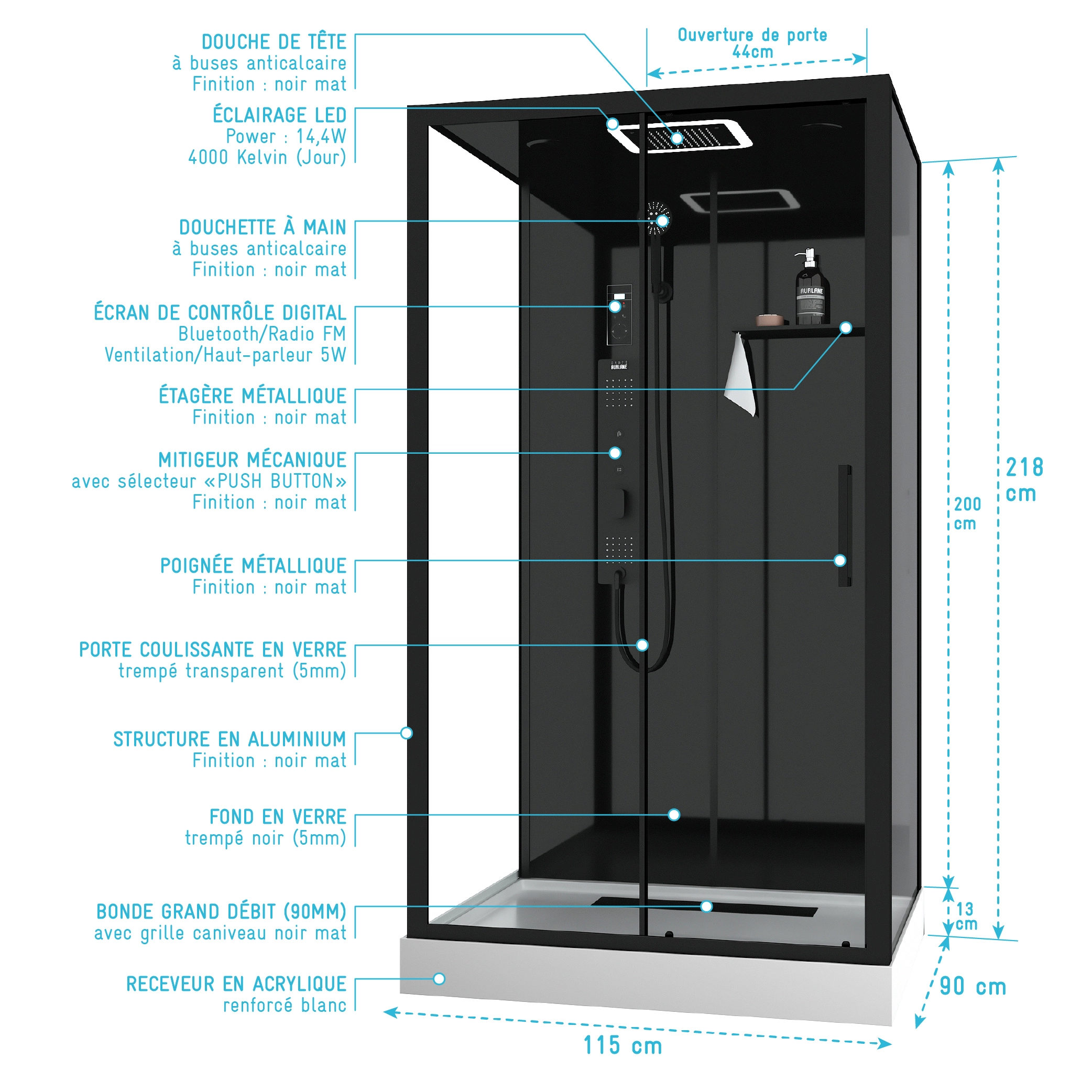 DOUCHE DE TÊTE
à buses anticalcaire
Finition : noir mat

ÉCLAIRAGE LED
Power : 14,4W
4000 Kelvin (Jour)

DOUCHETTE À MAIN
à buses anticalcaire
Finition : noir mat

ÉCRAN DE CONTRÔLE DIGITAL
Bluetooth/Radio FM
Ventilation/Haut-parleur 5W

ÉTAGÈRE MÉTALLIQUE
Finition : noir mat

MITIGEUR MÉCANIQUE
avec sélecteur «PUSH BUTTON»
Finition : noir mat

POIGNÉE MÉTALLIQUE
Finition : noir mat

PORTE COULISSANTE EN VERRE
trempé transparent (5mm)

STRUCTURE EN ALUMINIUM
Finition : noir mat

FOND EN VERRE
trempé noir (5mm)

BONDE GRAND DÉBIT (90MM)
avec grille caniveau noir mat

RECEVEUR EN ACRYLIQUE
renforcé blanc

Ouverture de porte
44cm

AURLANE

AURLANE

200
cm

218
cm

13
cm

90 cm

115 cm