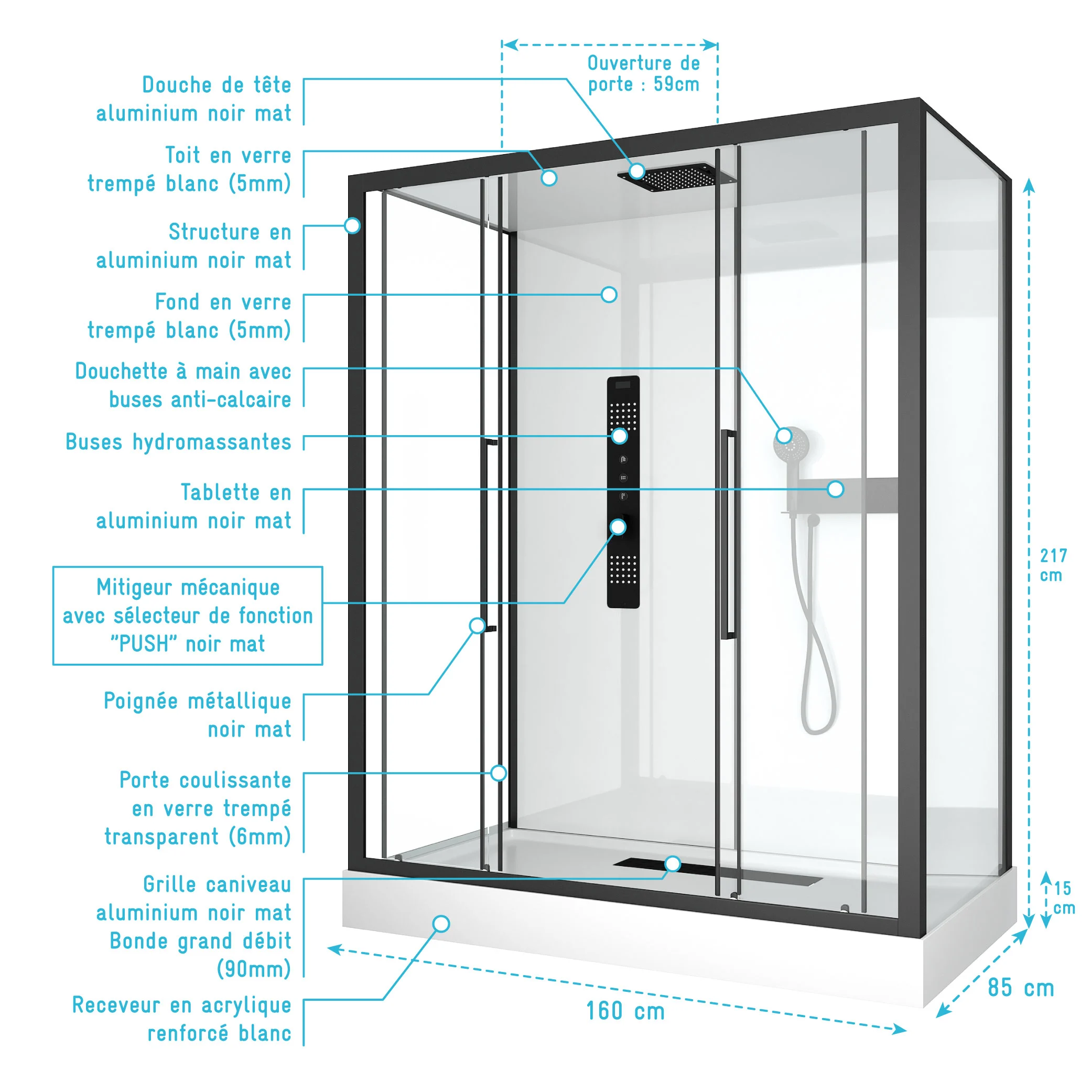 Ouverture de porte : 59cm

Douche de tête aluminium noir mat

Toit en verre trempé blanc (5mm)

Structure en aluminium noir mat

Fond en verre trempé blanc (5mm)

Douchette à main avec buses anti-calcaire

Buses hydromassantes

Tablette en aluminium noir mat

Mitigeur mécanique avec sélecteur de fonction "PUSH" noir mat

Poignée métallique noir mat

Porte coulissante en verre trempé transparent (6mm)

Grille caniveau aluminium noir mat
Bonde grand débit (90mm)

Receveur en acrylique renforcé blanc

217 cm

15 cm

85 cm

160 cm