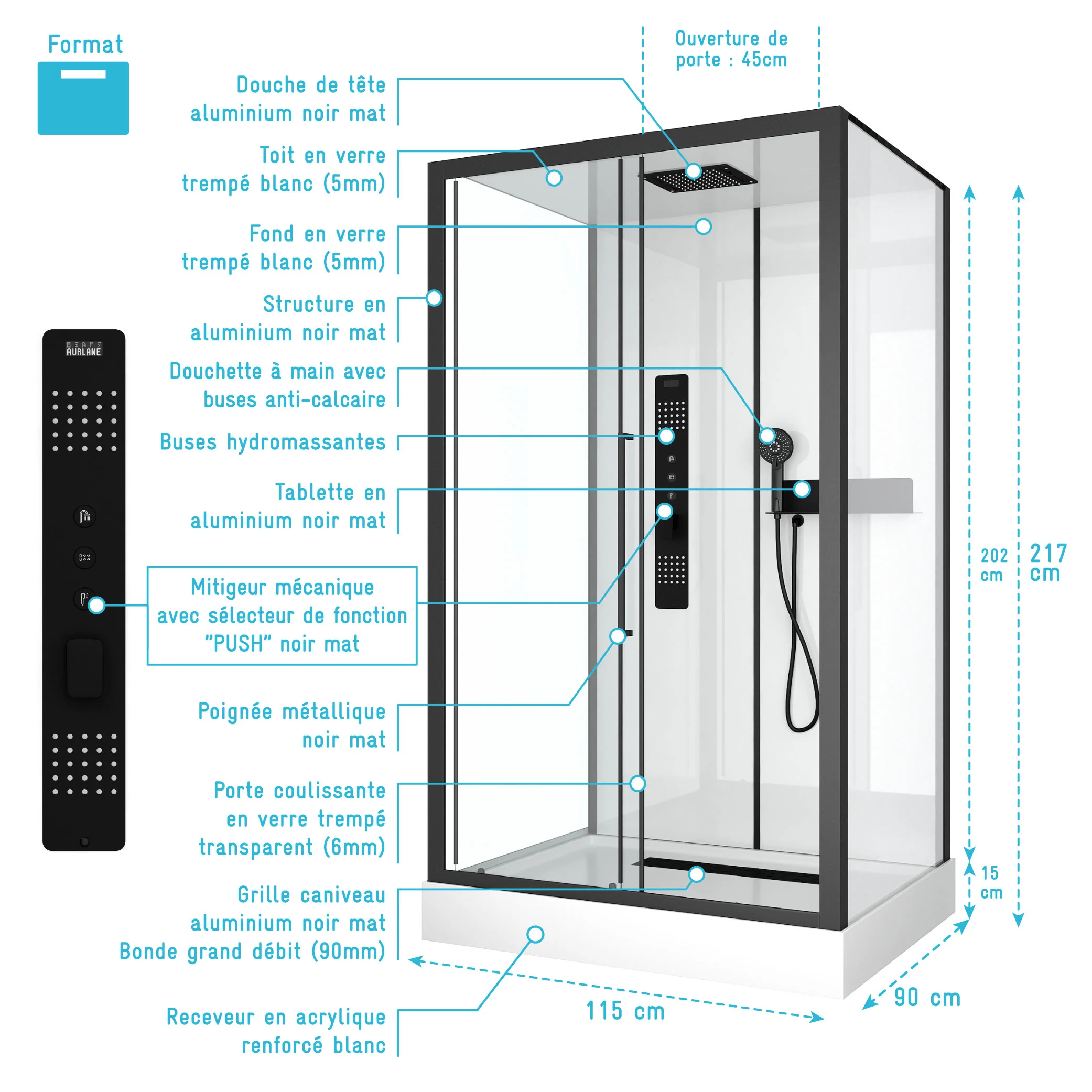 Format

Ouverture de porte : 45cm

Douche de tête aluminium noir mat

Toit en verre trempé blanc (5mm)

Fond en verre trempé blanc (5mm)

Structure en aluminium noir mat

Douchette à main avec buses anti-calcaire

Buses hydromassantes

Tablette en aluminium noir mat

AURLANE

Mitigeur mécanique avec sélecteur de fonction "PUSH" noir mat

Poignée métallique noir mat

Porte coulissante en verre trempé transparent (6mm)

Grille caniveau aluminium noir mat
Bonde grand débit (90mm)

Receveur en acrylique renforcé blanc

202 cm

217 cm

15 cm

115 cm

90 cm