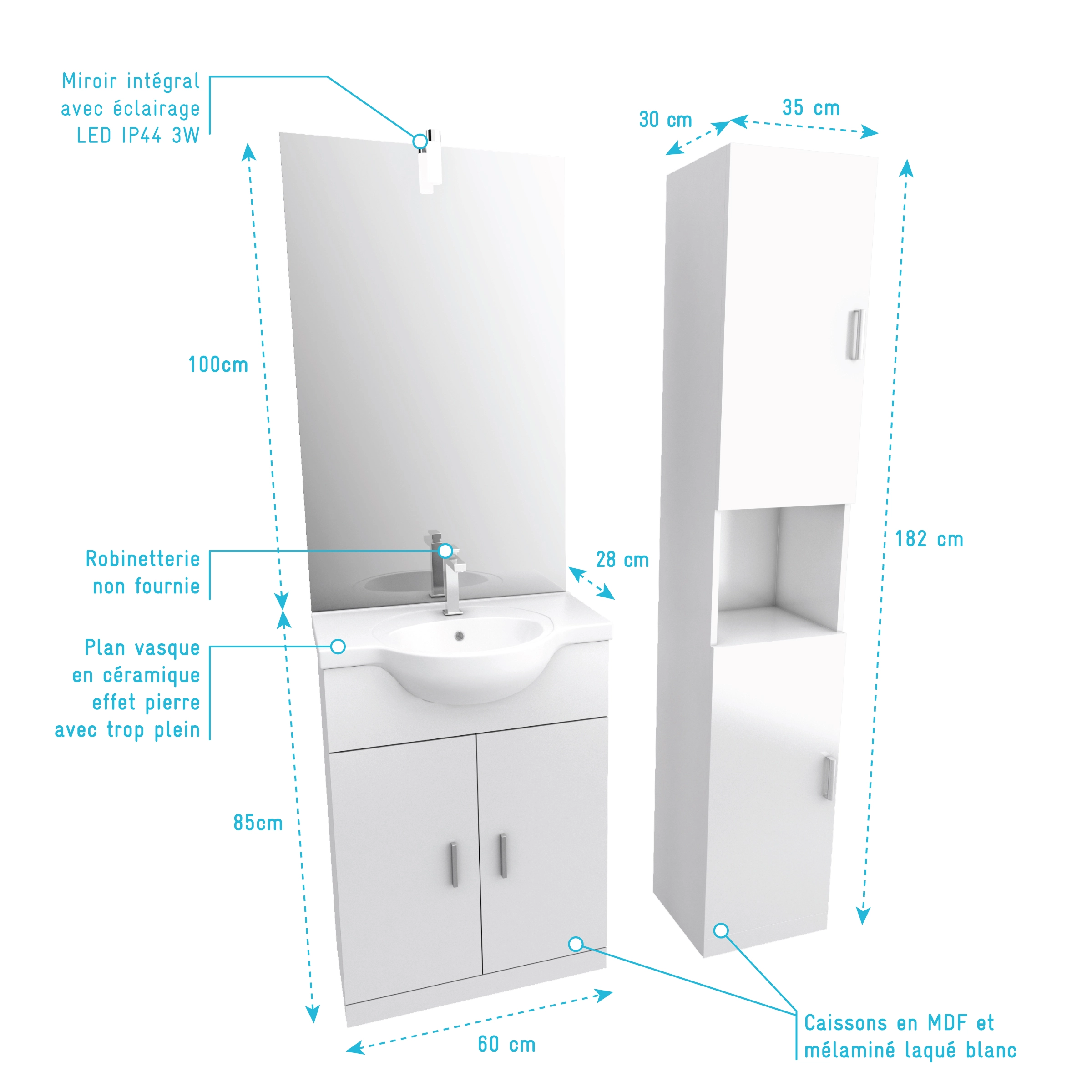 Miroir intégral avec éclairage LED IP44 3W

30 cm

35 cm

100cm

182 cm

Robinetterie non fournie

28 cm

Plan vasque en céramique effet pierre avec trop plein

85cm

60 cm

Caissons en MDF et mélaminé laqué blanc