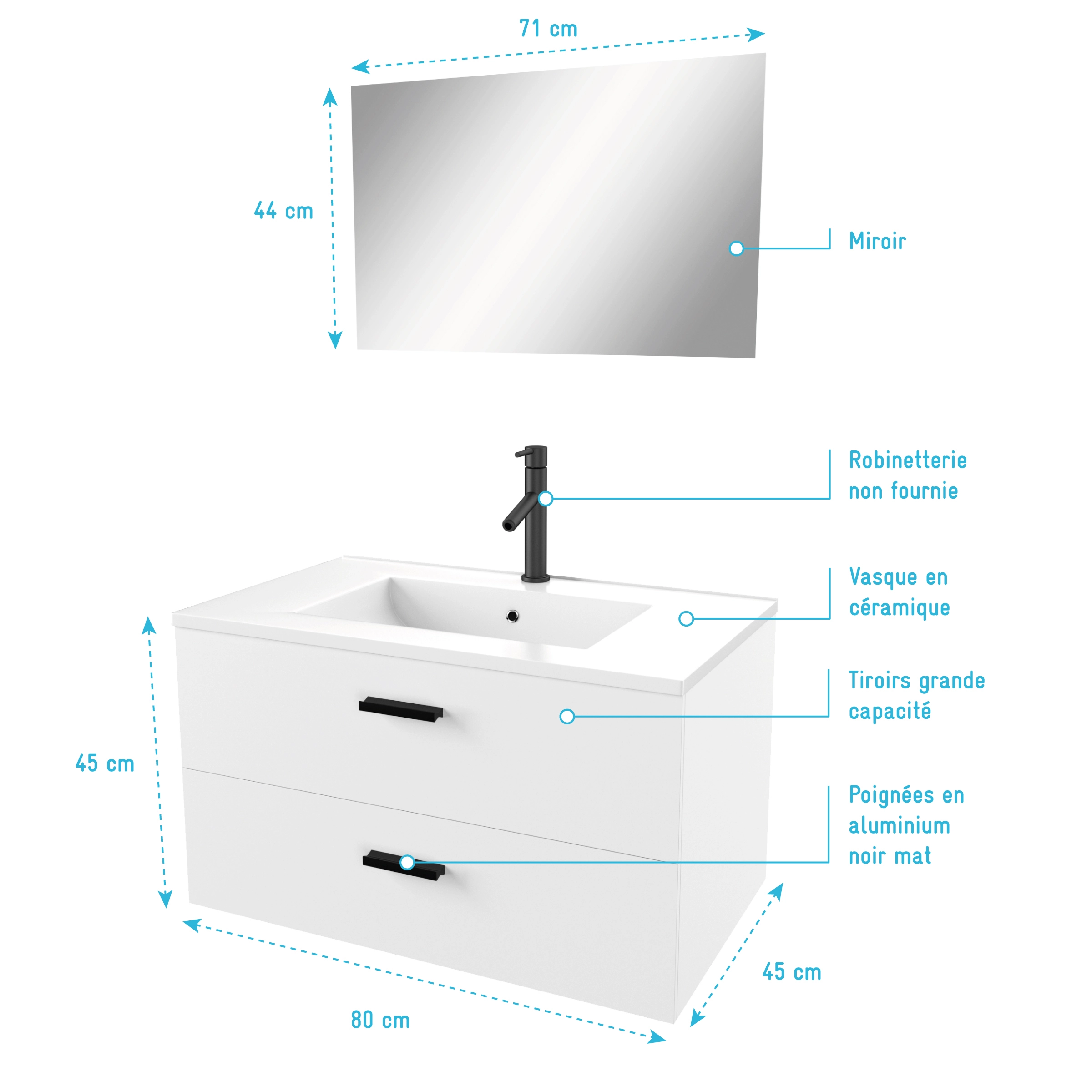 71 cm

44 cm

Miroir

Robinetterie non fournie

Vasque en céramique

Tiroirs grande capacité

45 cm

Poignées en aluminium noir mat

45 cm

80 cm