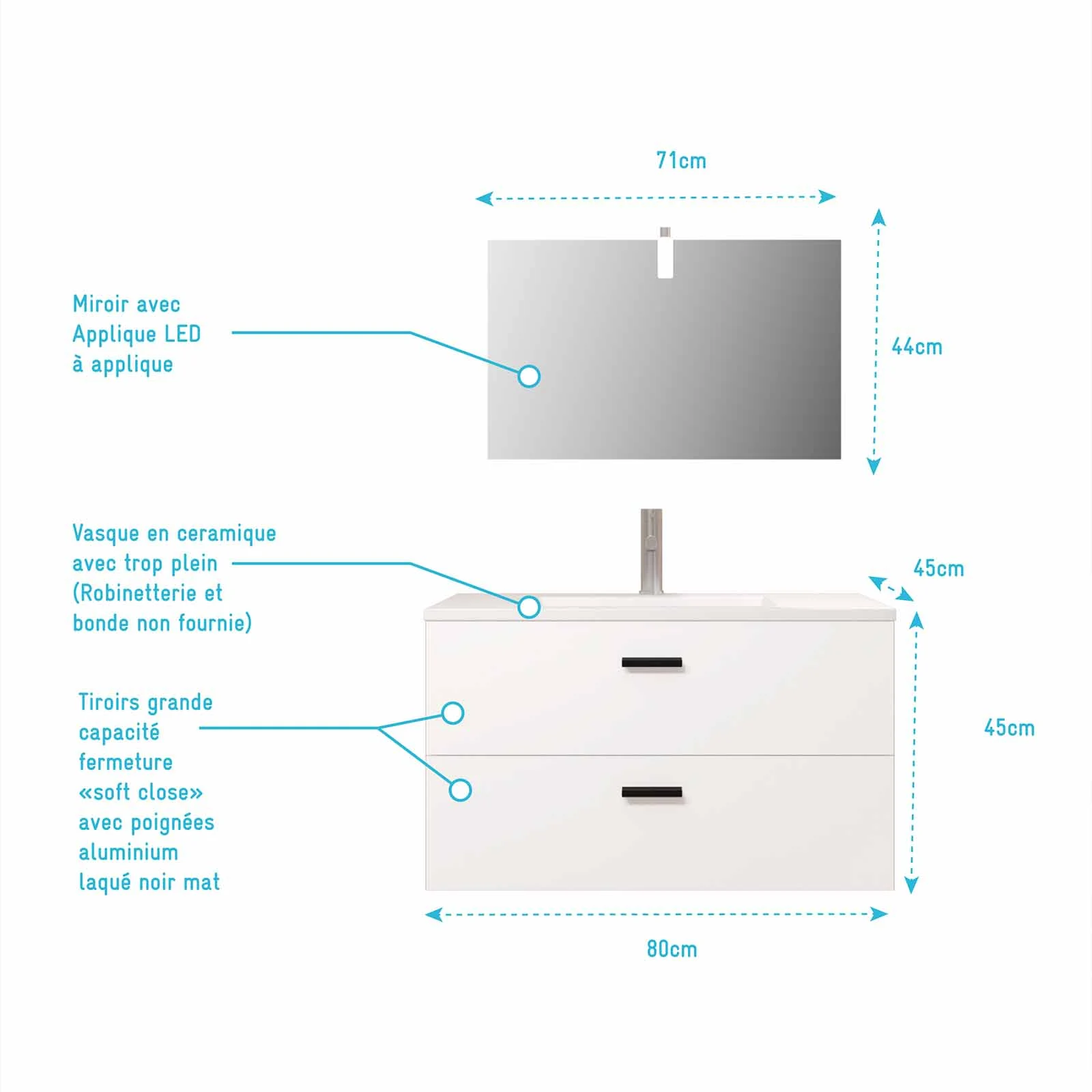 71cm

Miroir avec Applique LED à applique

44cm

Vasque en ceramique avec trop plein (Robinetterie et bonde non fournie)

45cm

Tiroirs grande capacité fermeture «soft close» avec poignées aluminium laqué noir mat

45cm

80cm