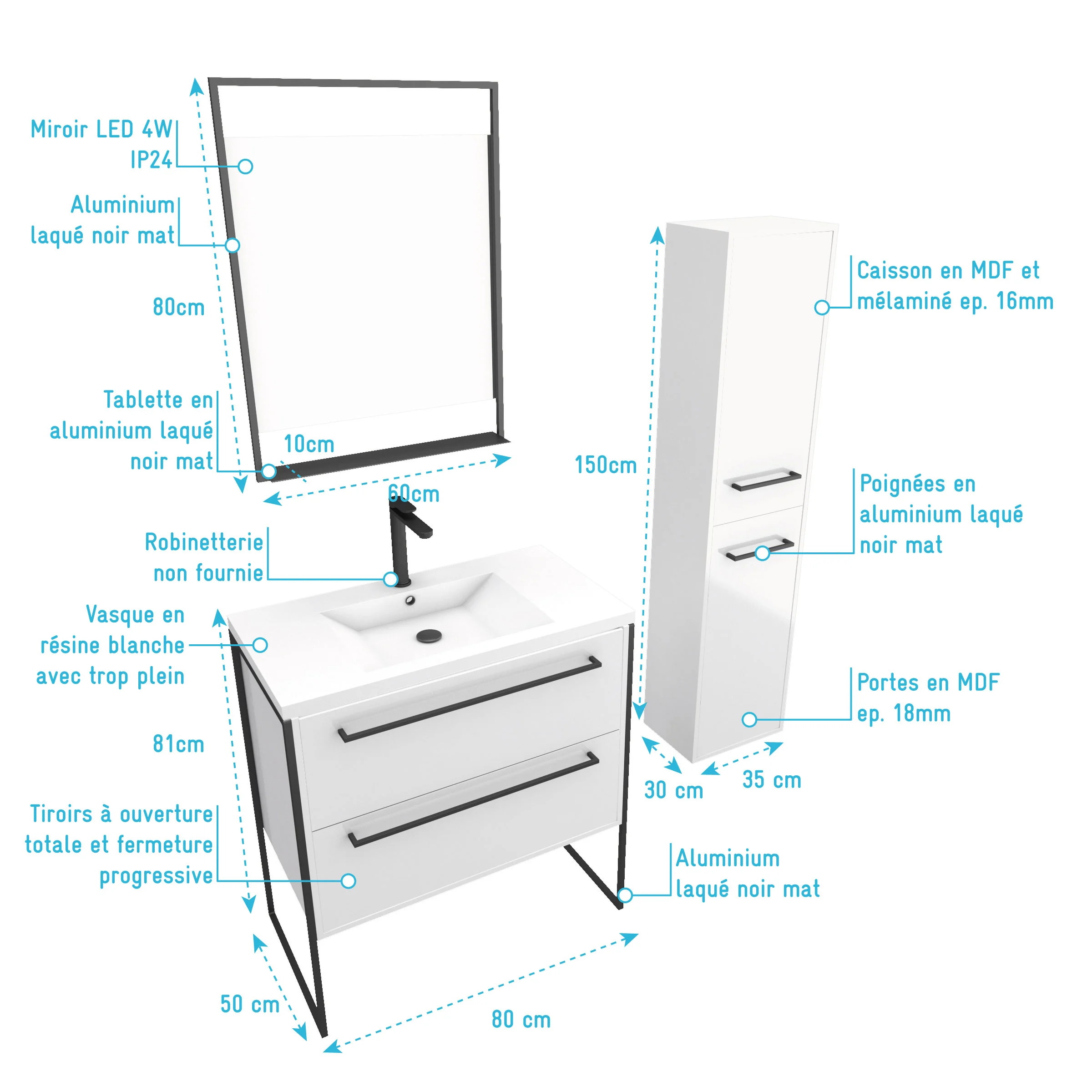 Miroir LED 4W
IP24

Aluminium
laqué noir mat

80cm

Tablette en
aluminium laqué
noir mat

10cm

60cm

Robinetterie
non fournie

Vasque en
résine blanche
avec trop plein

81cm

Tiroirs à ouverture
totale et fermeture
progressive

50 cm

80 cm

150cm

Caisson en MDF et
mélaminé ep. 16mm

Poignées en
aluminium laqué
noir mat

Portes en MDF
ep. 18mm

30 cm

35 cm

Aluminium
laqué noir mat