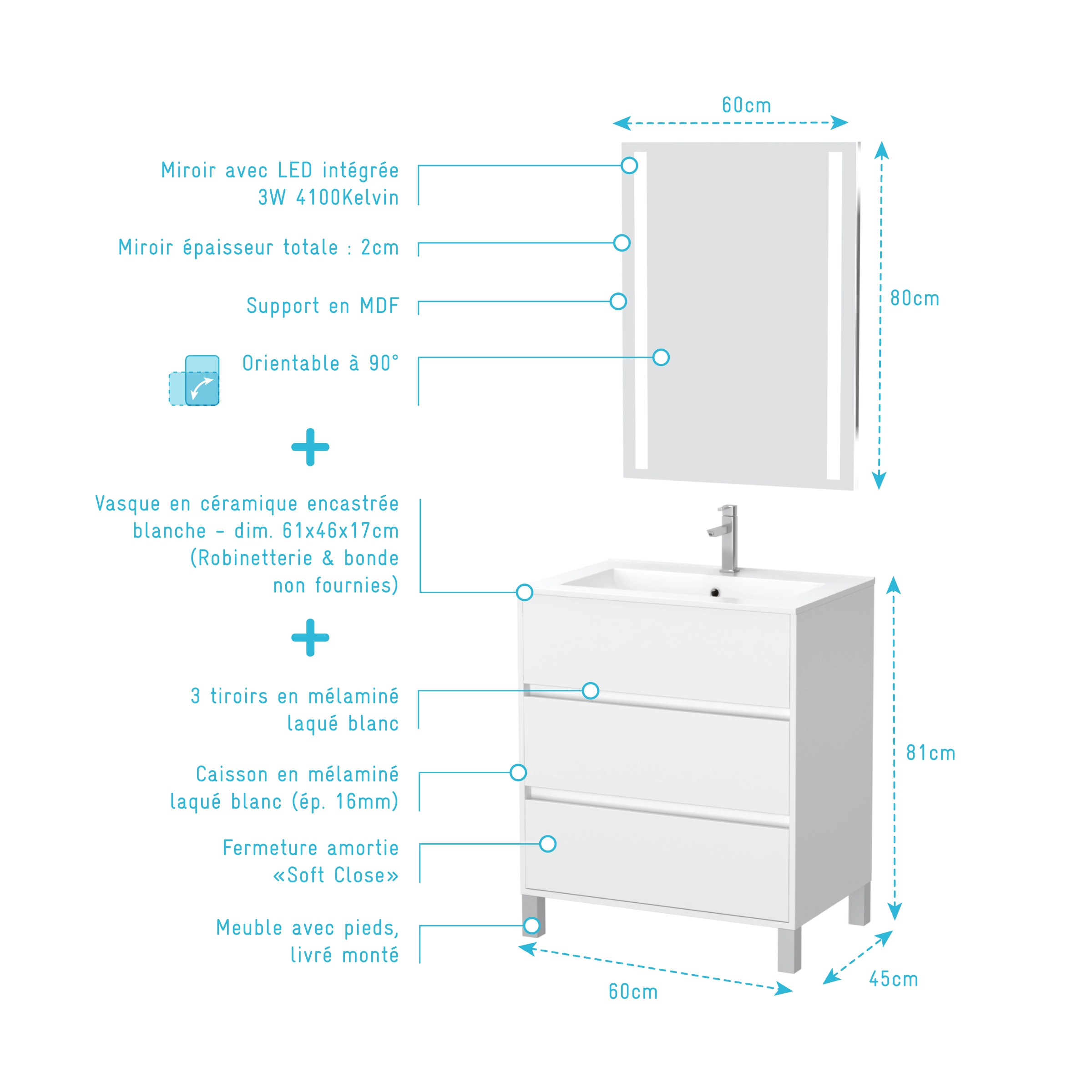 60cm

Miroir avec LED intégrée 3W 4100Kelvin

Miroir épaisseur totale : 2cm

Support en MDF

Orientable à 90°

80cm

+

Vasque en céramique encastrée blanche - dim. 61x46x17cm (Robinetterie & bonde non fournies)

+

3 tiroirs en mélaminé laqué blanc

Caisson en mélaminé laqué blanc (ép. 16mm)

Fermeture amortie «Soft Close»

Meuble avec pieds, livré monté

81cm

60cm

45cm