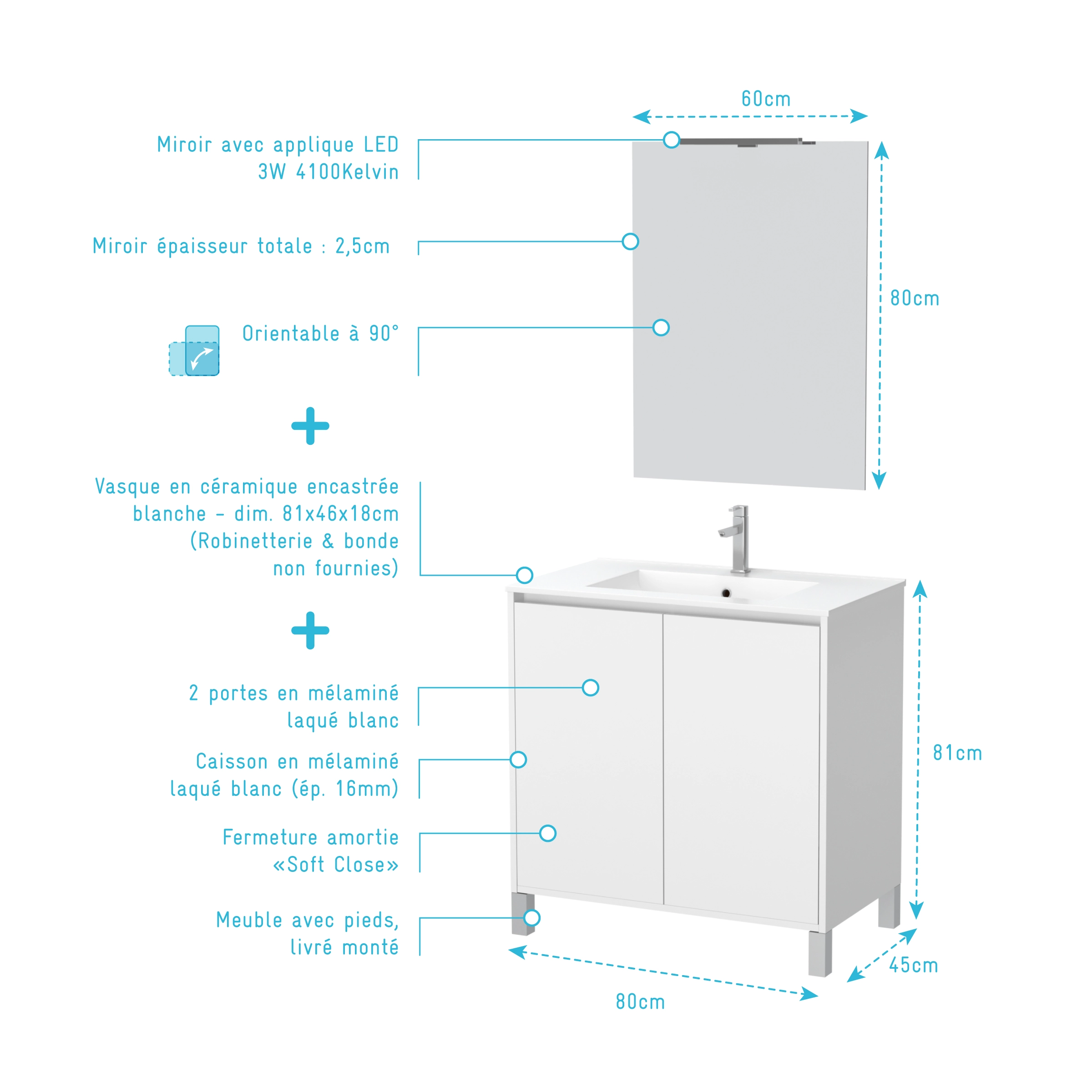 60cm

Miroir avec applique LED 3W 4100Kelvin

Miroir épaisseur totale : 2,5cm

80cm

Orientable à 90°

+

Vasque en céramique encastrée blanche - dim. 81x46x18cm (Robinetterie & bonde non fournies)

+

2 portes en mélaminé laqué blanc

Caisson en mélaminé laqué blanc (ép. 16mm)

81cm

Fermeture amortie «Soft Close»

Meuble avec pieds, livré monté

45cm

80cm