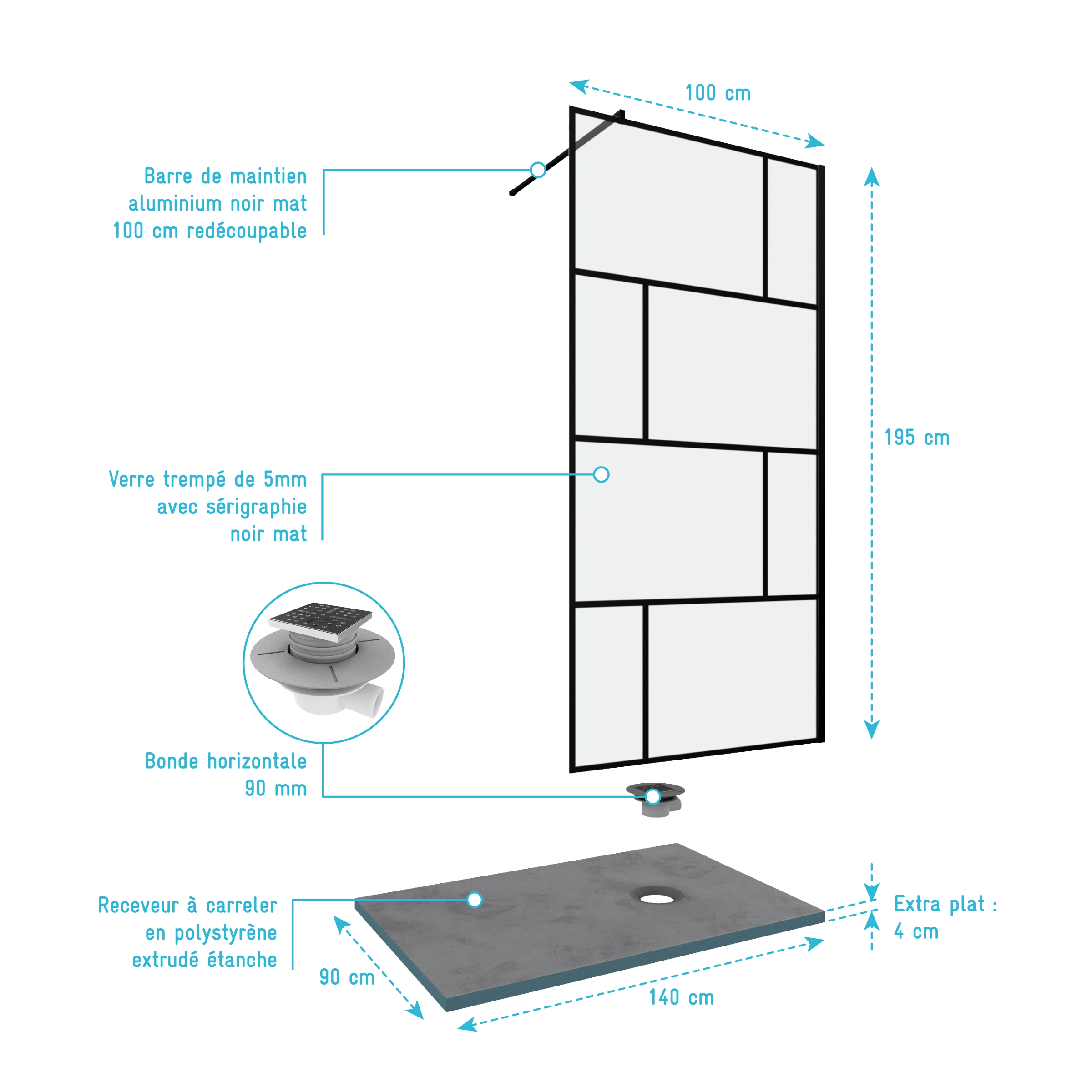 100 cm

Barre de maintien
aluminium noir mat
100 cm redécoupable

195 cm

Verre trempé de 5mm
avec sérigraphie
noir mat

Bonde horizontale
90 mm

Receveur à carreler
en polystyrène
extrudé étanche

Extra plat :
4 cm

90 cm

140 cm