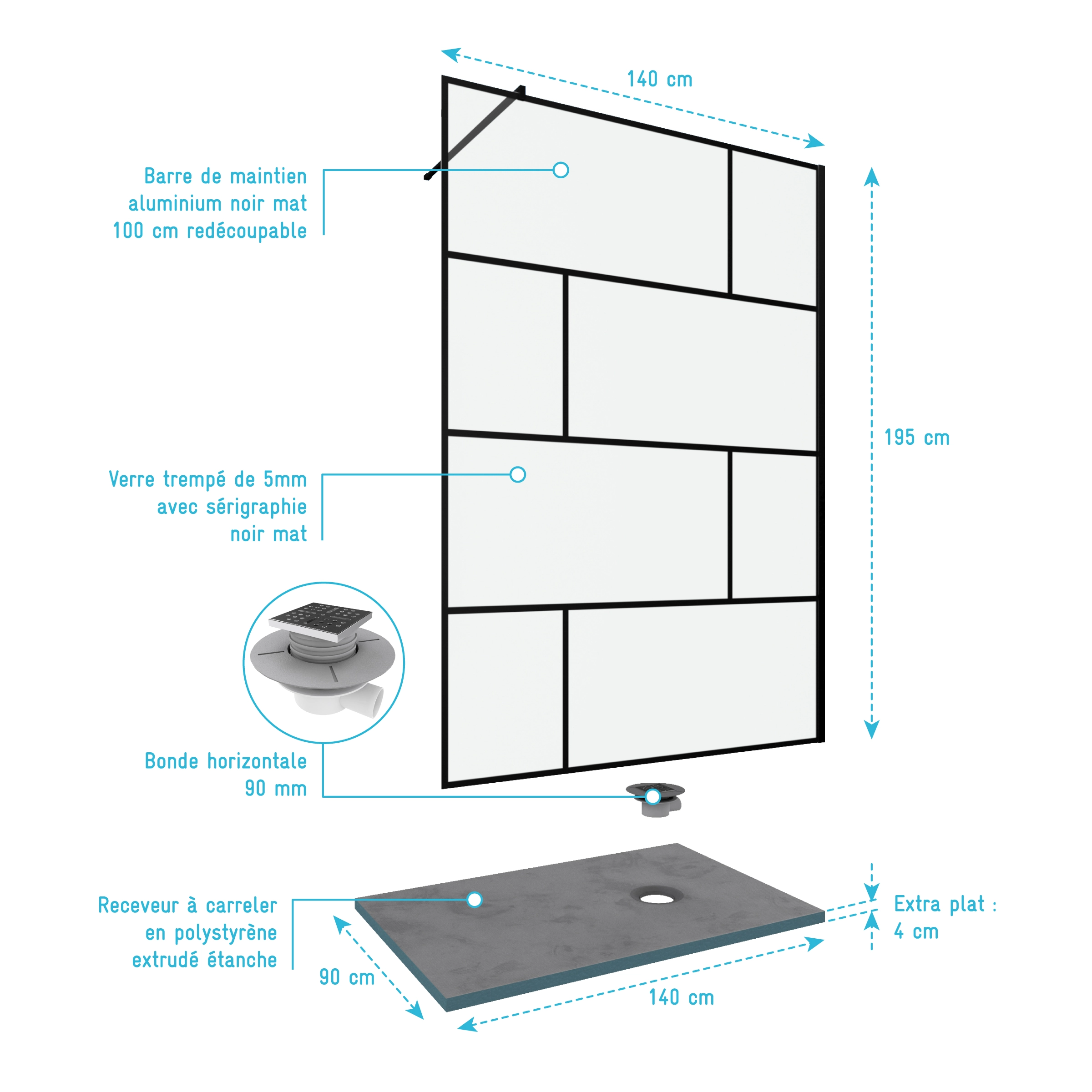 140 cm

Barre de maintien aluminium noir mat 100 cm redécoupable

195 cm

Verre trempé de 5mm avec sérigraphie noir mat

Bonde horizontale 90 mm

Receveur à carreler en polystyrène extrudé étanche

Extra plat : 4 cm

90 cm

140 cm