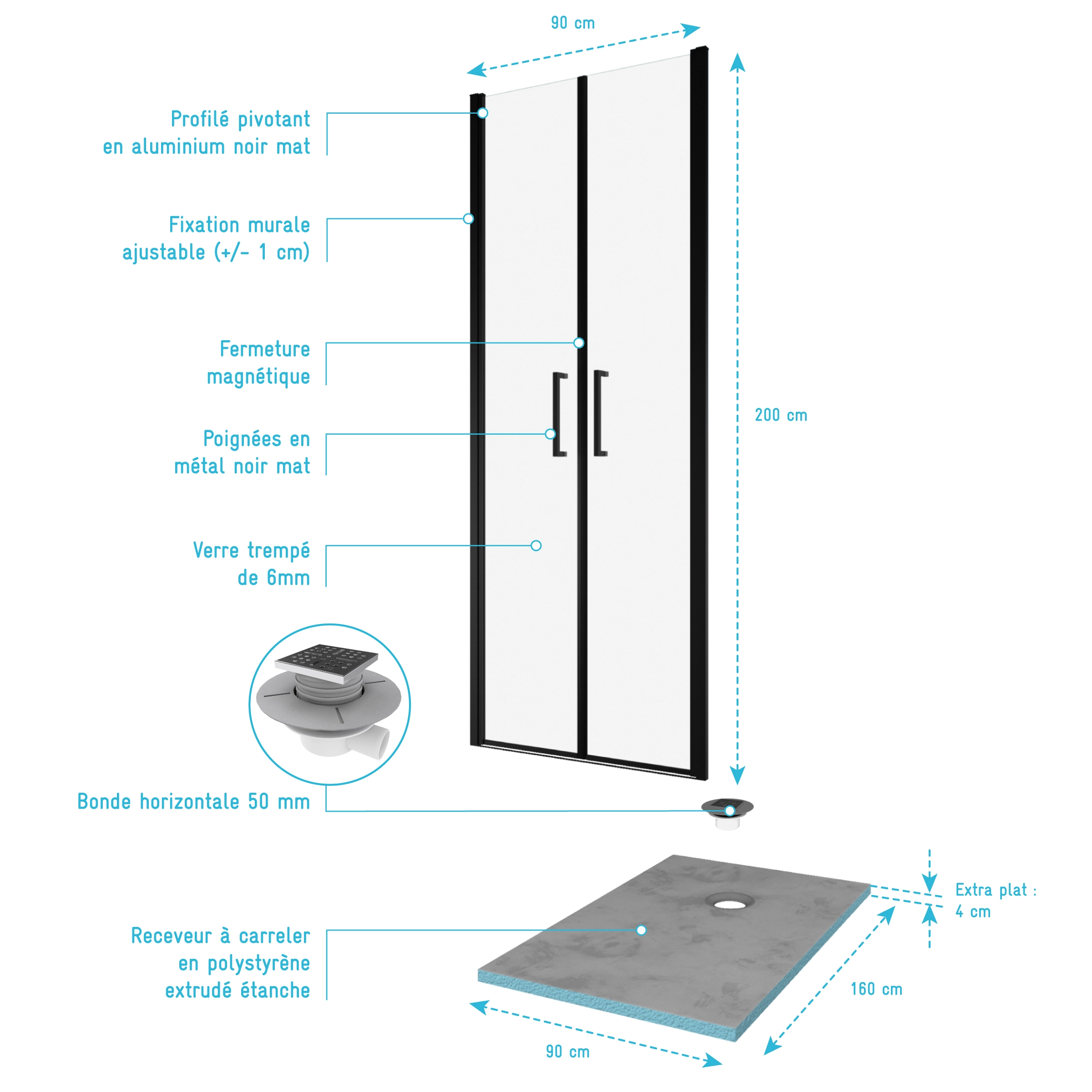 90 cm

Profilé pivotant
en aluminium noir mat

Fixation murale
ajustable (+/- 1 cm)

Fermeture
magnétique

Poignées en
métal noir mat

Verre trempé
de 6mm

200 cm

Bonde horizontale 50 mm

Extra plat :
4 cm

Receveur à carreler
en polystyrène
extrudé étanche

160 cm

90 cm