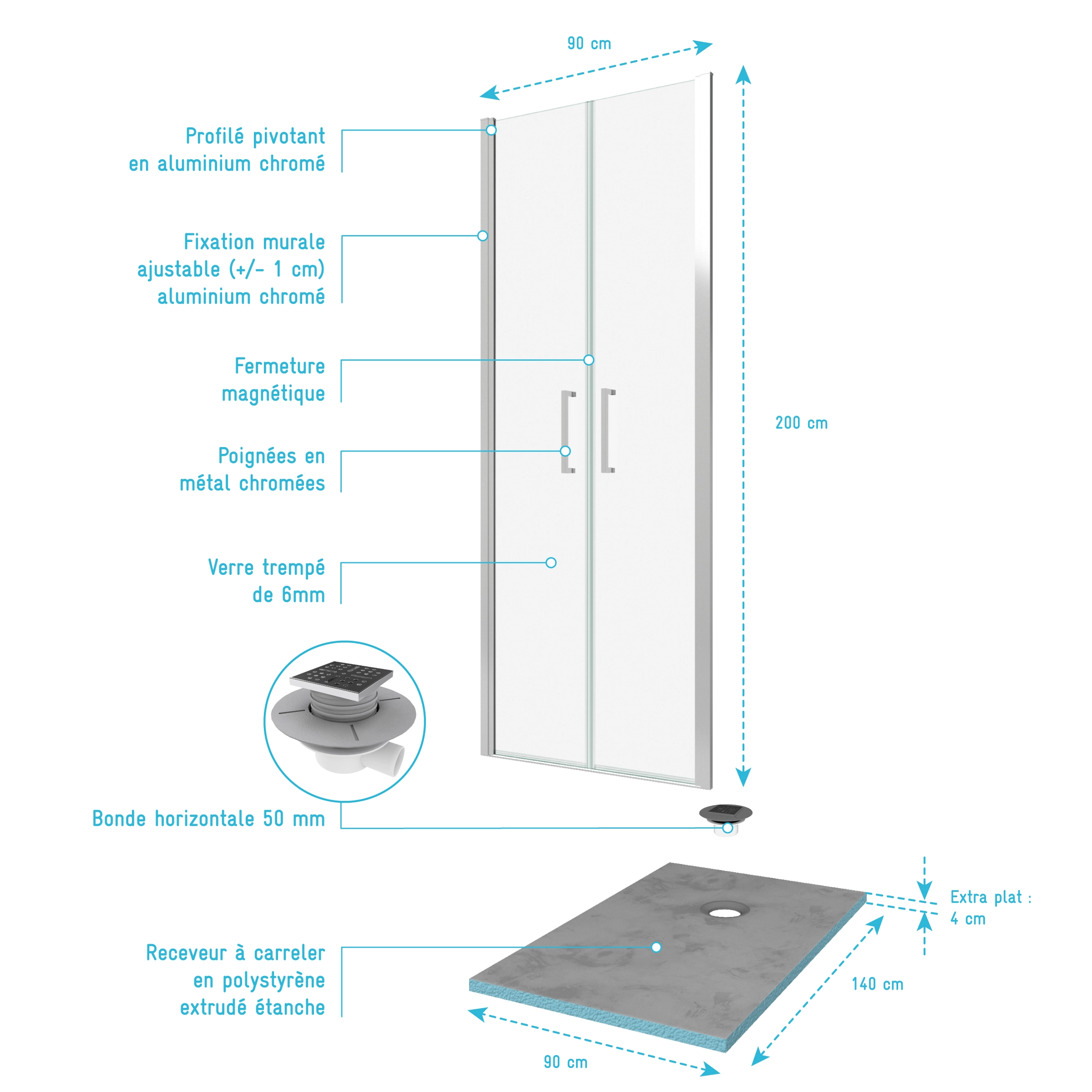 90 cm

Profilé pivotant en aluminium chromé

Fixation murale ajustable (+/- 1 cm) aluminium chromé

Fermeture magnétique

Poignées en métal chromées

Verre trempé de 6mm

200 cm

Bonde horizontale 50 mm

Extra plat : 4 cm

Receveur à carreler en polystyrène extrudé étanche

140 cm

90 cm