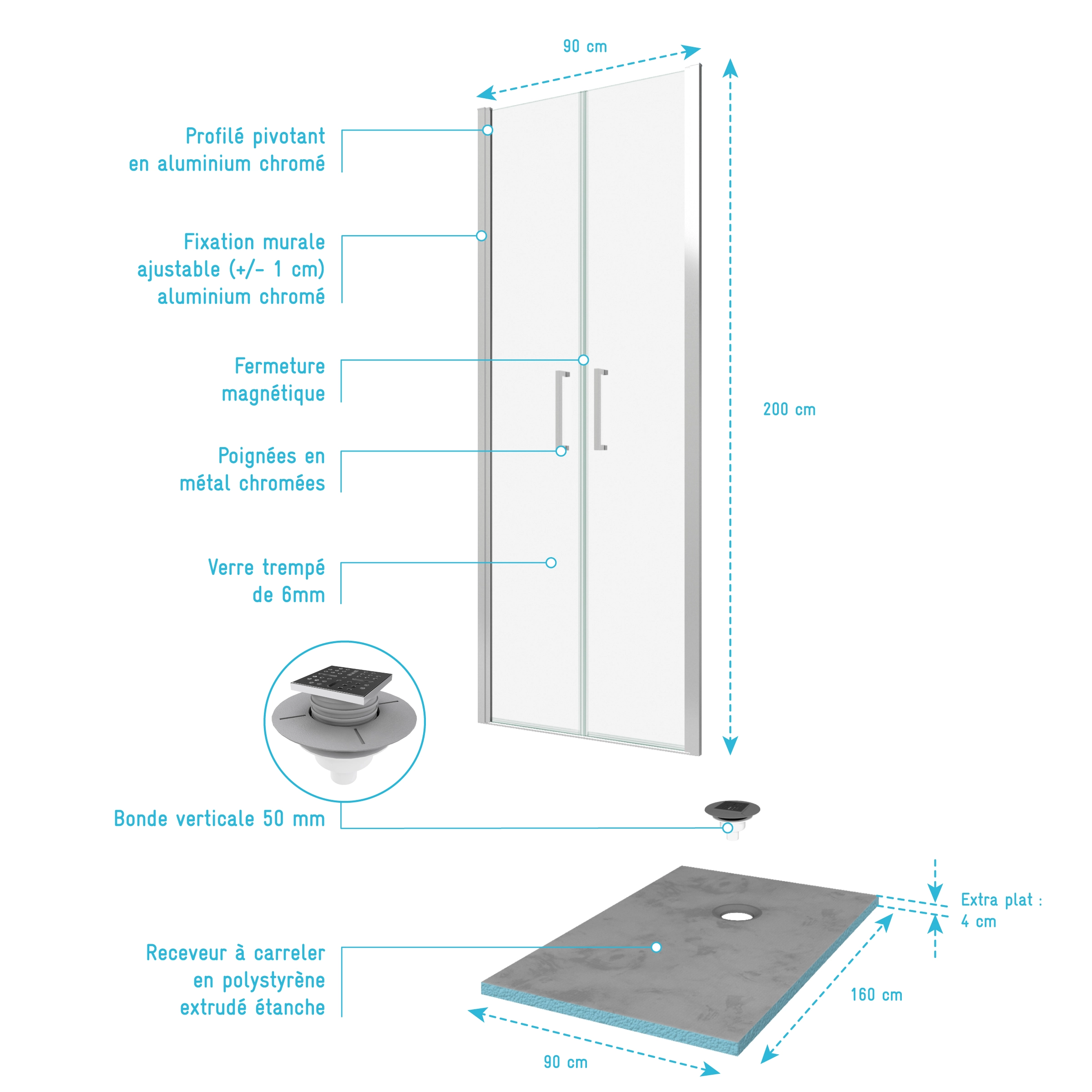 90 cm

Profilé pivotant en aluminium chromé

Fixation murale ajustable (+/- 1 cm) aluminium chromé

Fermeture magnétique

Poignées en métal chromées

Verre trempé de 6mm

200 cm

Bonde verticale 50 mm

Extra plat : 4 cm

Receveur à carreler en polystyrène extrudé étanche

160 cm

90 cm