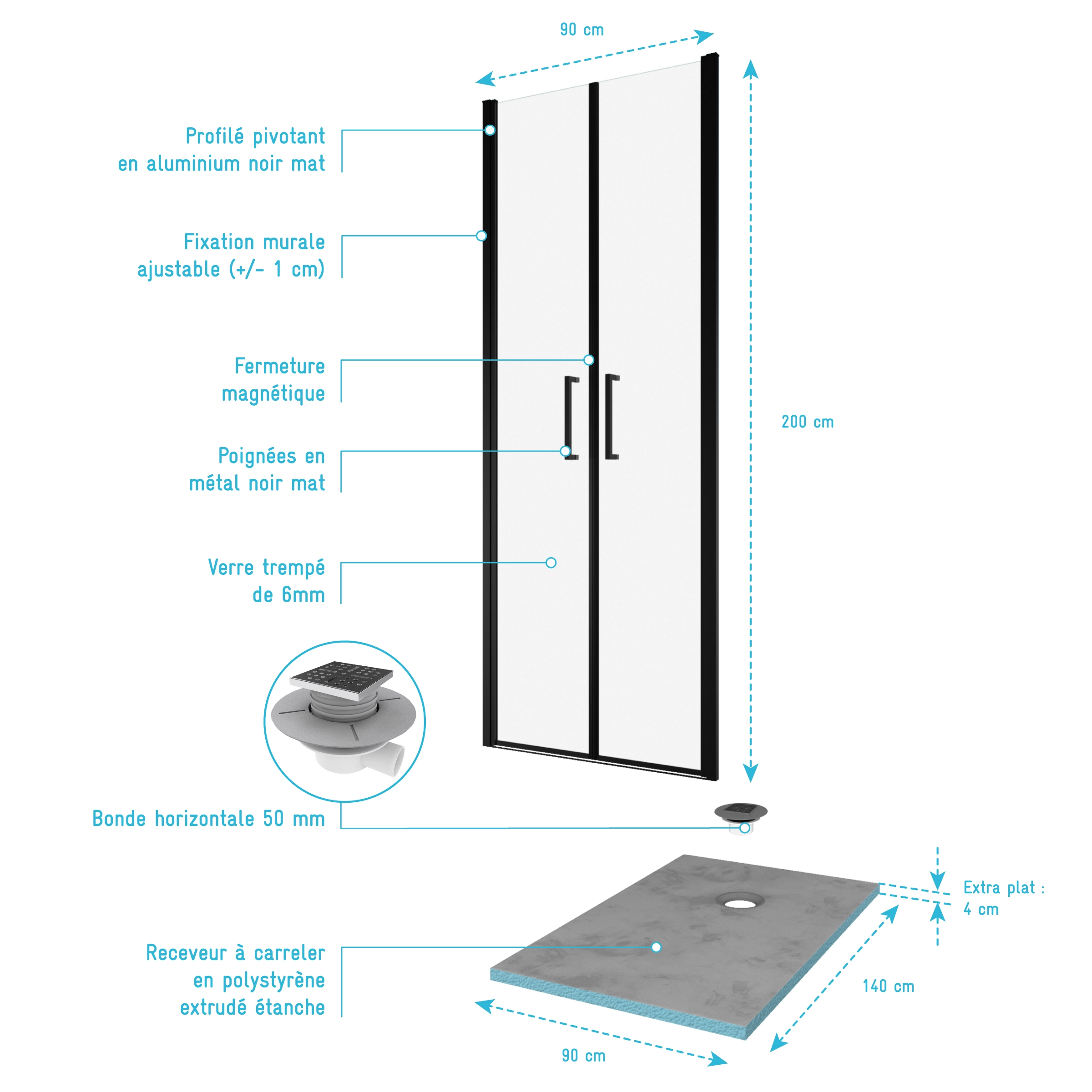 90 cm

Profilé pivotant en aluminium noir mat

Fixation murale ajustable (+/- 1 cm)

Fermeture magnétique

Poignées en métal noir mat

Verre trempé de 6mm

200 cm

Bonde horizontale 50 mm

Extra plat : 4 cm

Receveur à carreler en polystyrène extrudé étanche

140 cm

90 cm