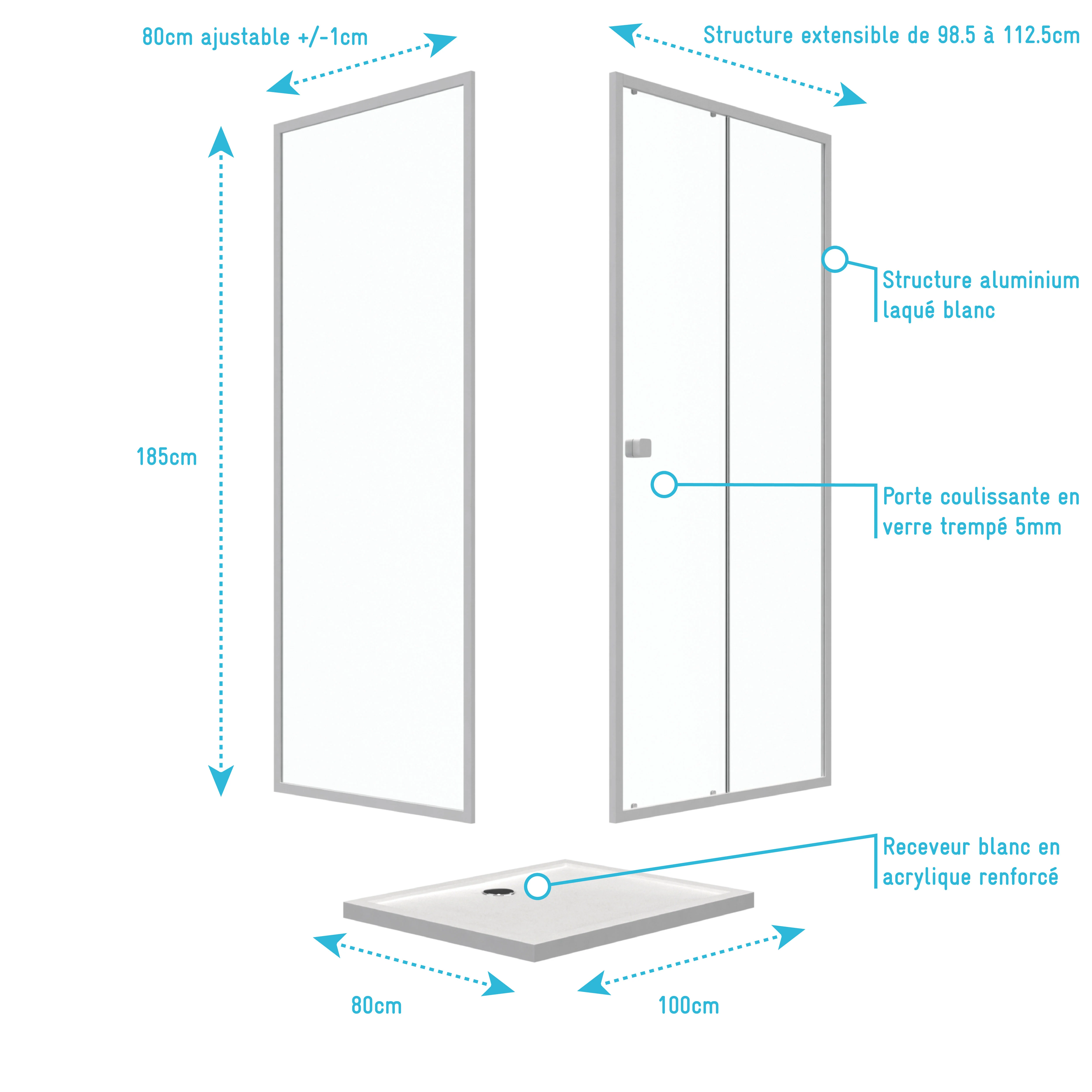 80cm ajustable +/-1cm

Structure extensible de 98.5 à 112.5cm

185cm

Structure aluminium laqué blanc

Porte coulissante en verre trempé 5mm

Receveur blanc en acrylique renforcé

80cm

100cm