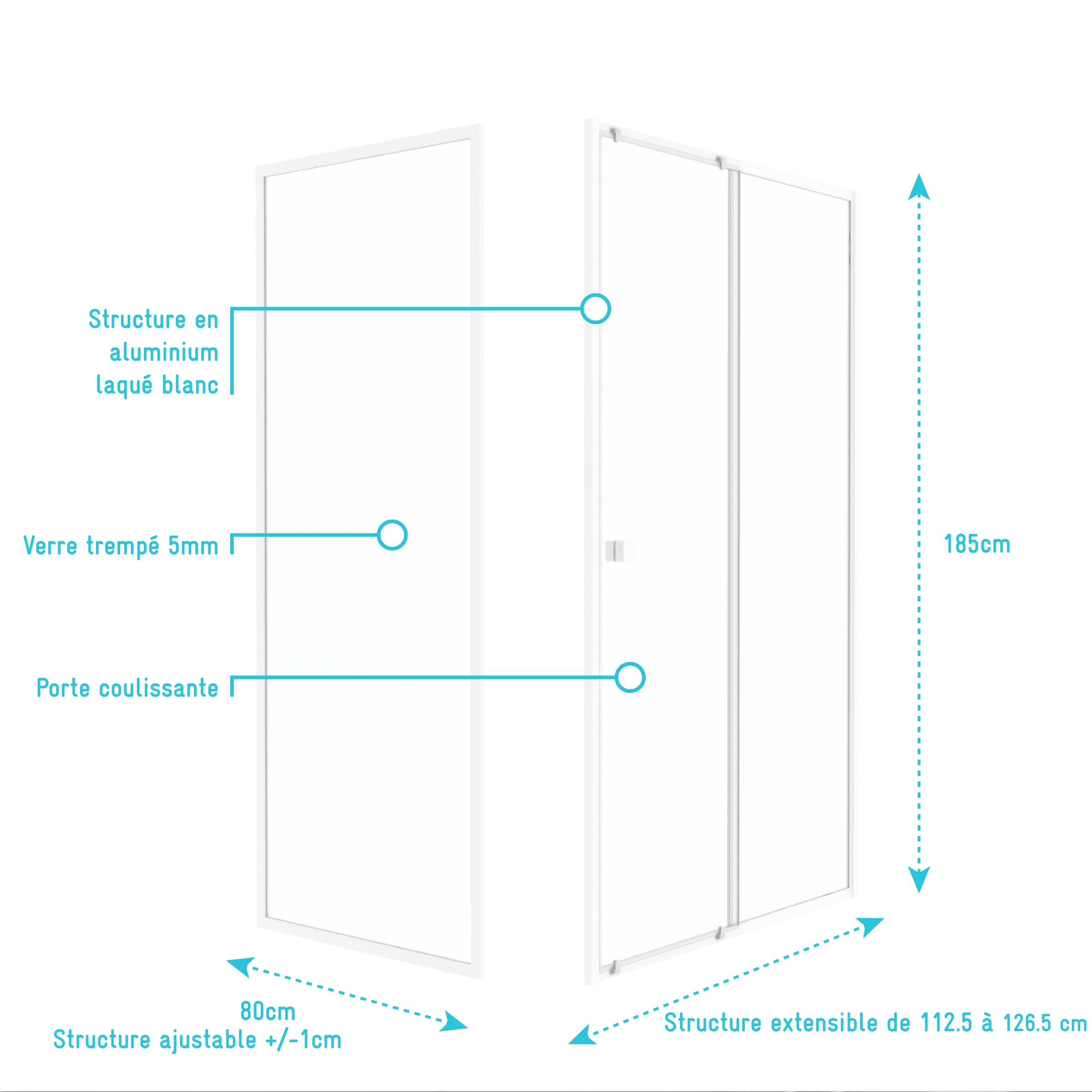 Structure en aluminium laqué blanc

Verre trempé 5mm

Porte coulissante

185cm

80cm
Structure ajustable +/-1cm

Structure extensible de 112.5 à 126.5 cm