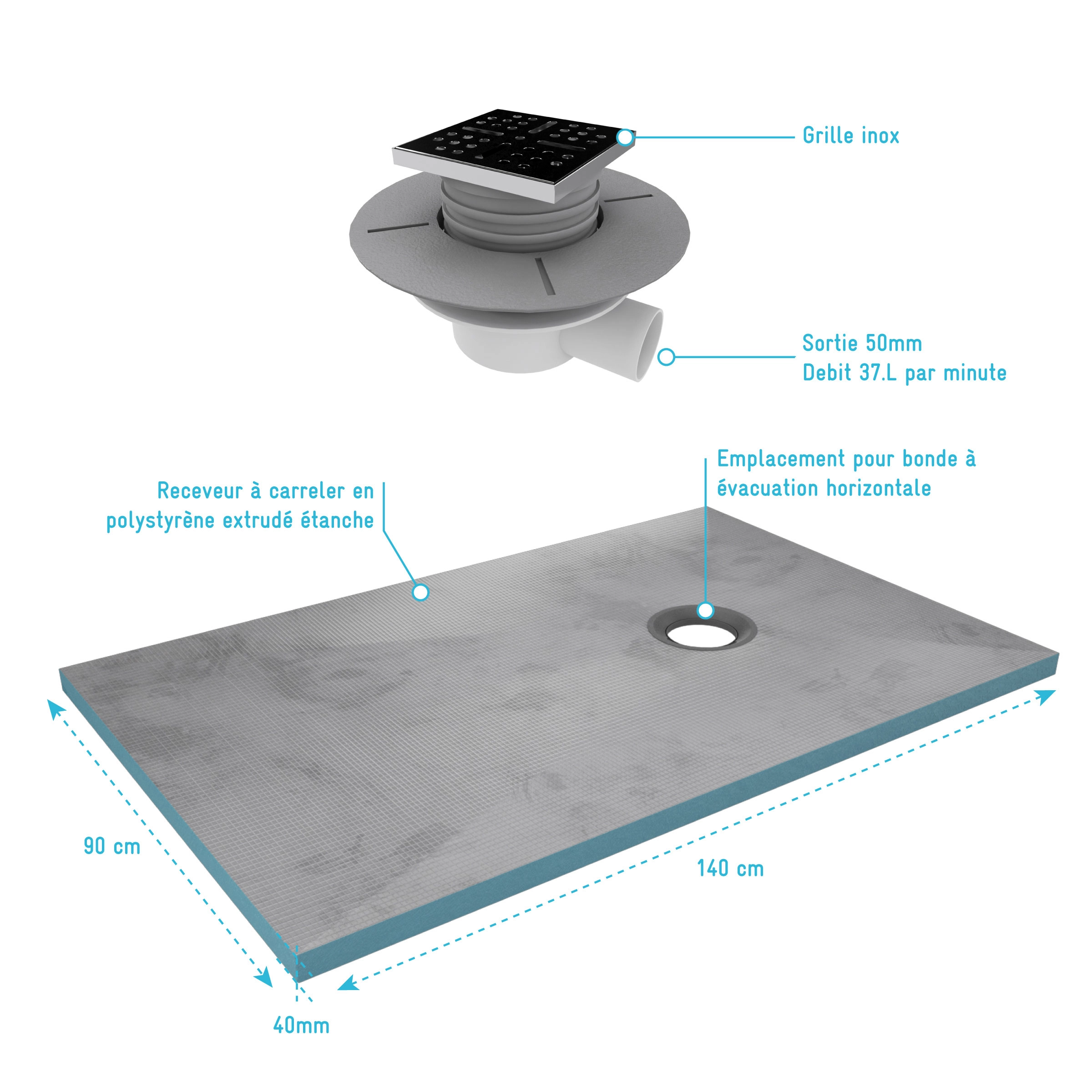 Grille inox

Sortie 50mm
Debit 37.L par minute

Emplacement pour bonde à évacuation horizontale

Receveur à carreler en polystyrène extrudé étanche

90 cm

140 cm

40mm