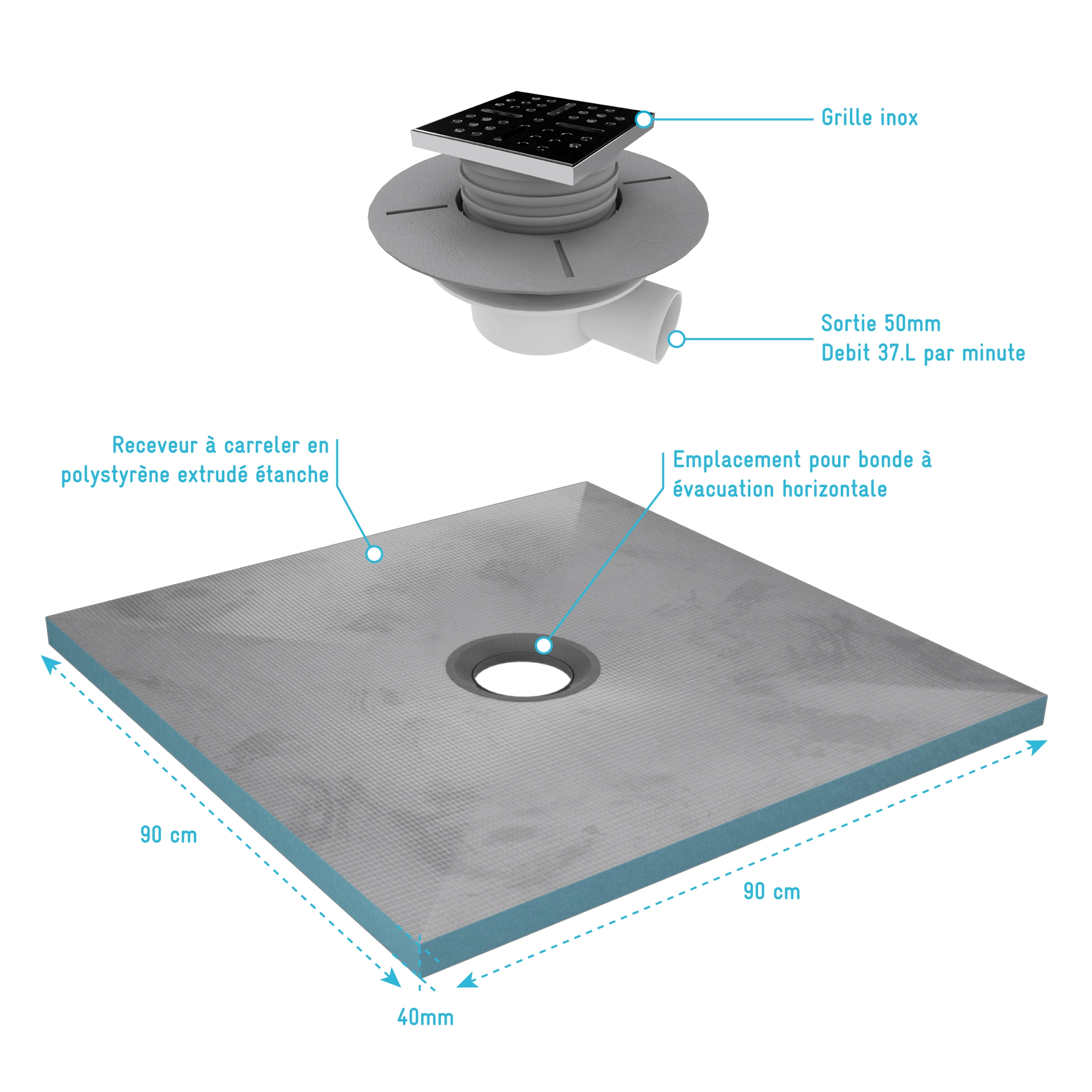 Grille inox

Sortie 50mm
Debit 37.L par minute

Receveur à carreler en polystyrène extrudé étanche

Emplacement pour bonde à évacuation horizontale

90 cm

90 cm

40mm