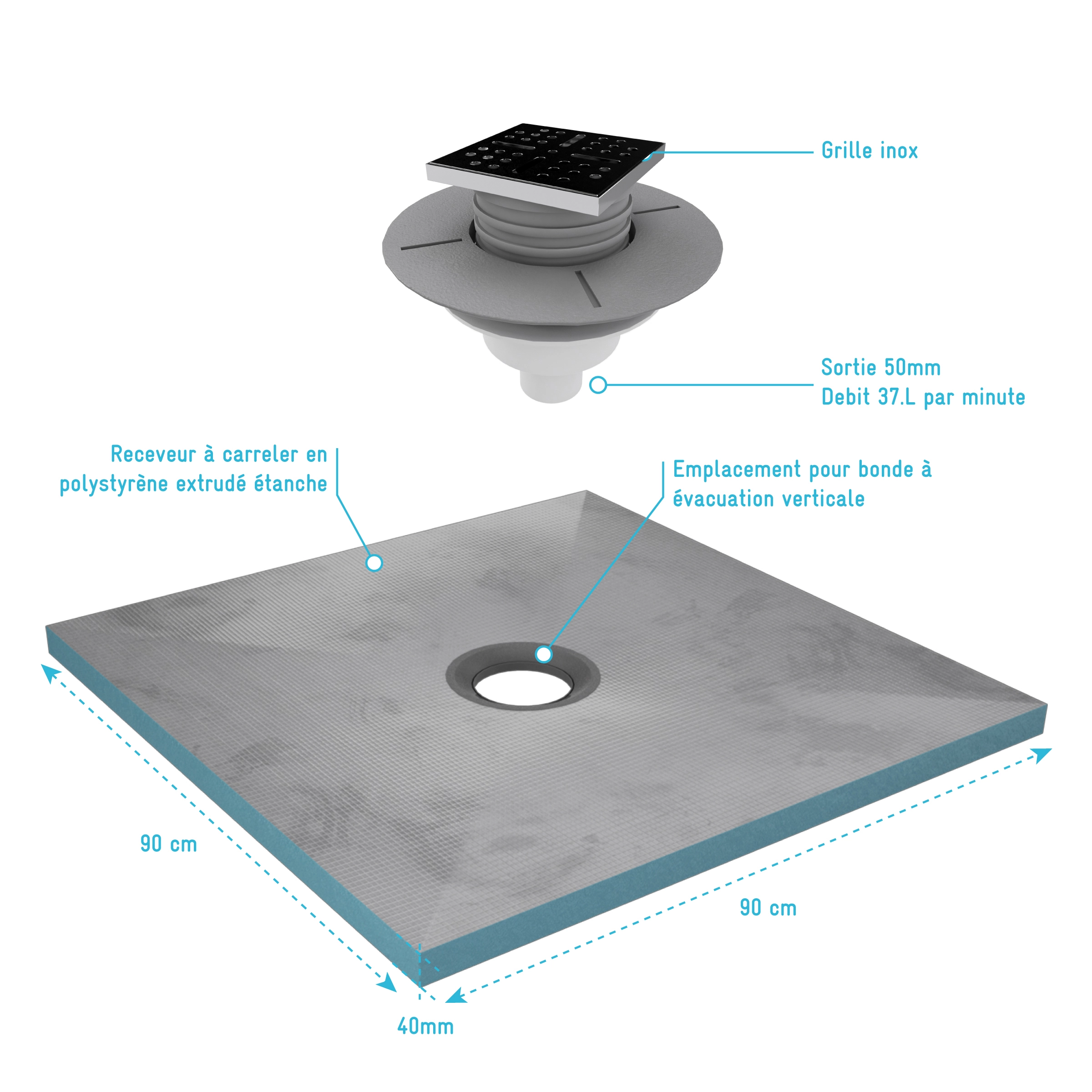 Grille inox

Sortie 50mm
Debit 37.L par minute

Receveur à carreler en polystyrène extrudé étanche

Emplacement pour bonde à évacuation verticale

90 cm

90 cm

40mm