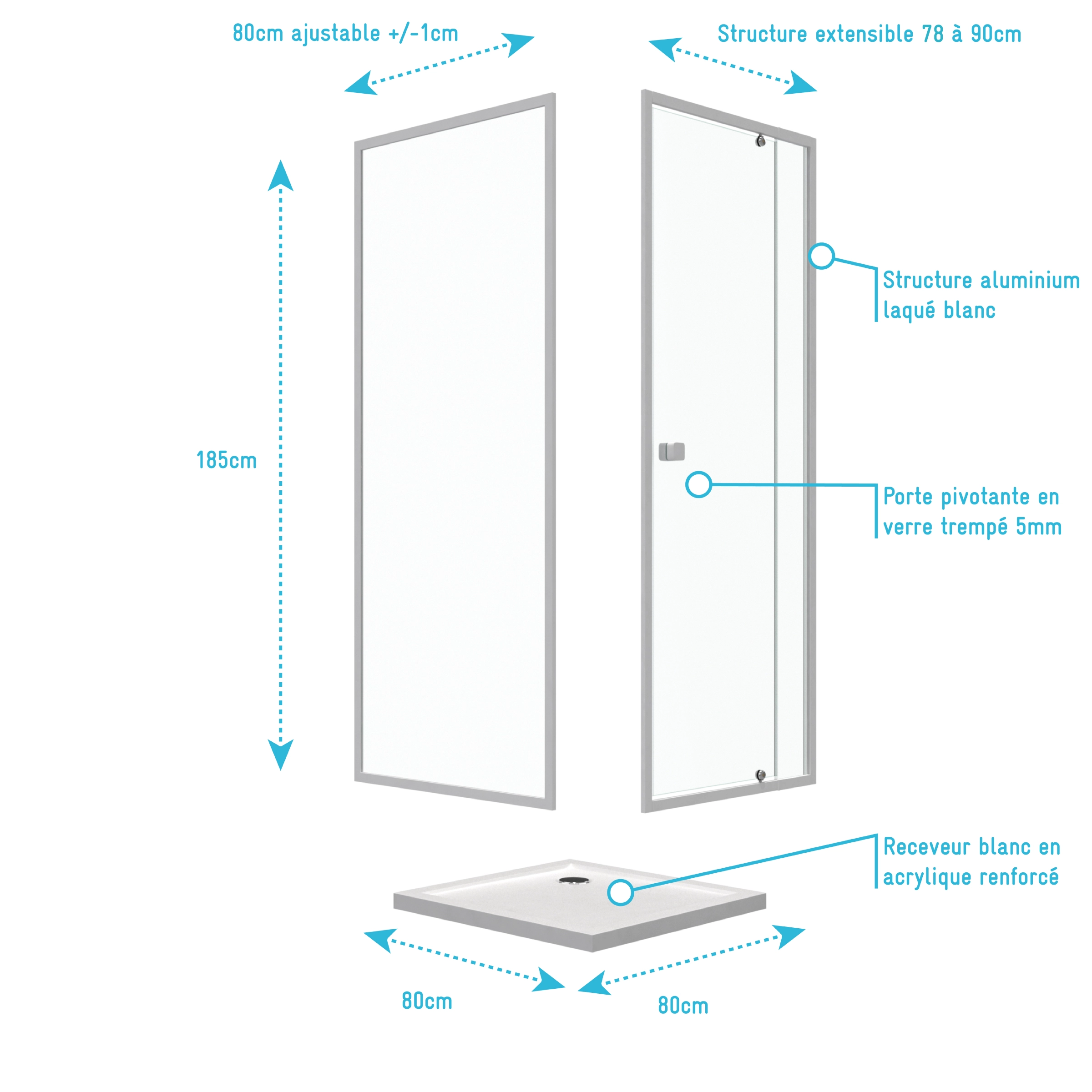 80cm ajustable +/-1cm

Structure extensible 78 à 90cm

185cm

Structure aluminium laqué blanc

Porte pivotante en verre trempé 5mm

Receveur blanc en acrylique renforcé

80cm

80cm