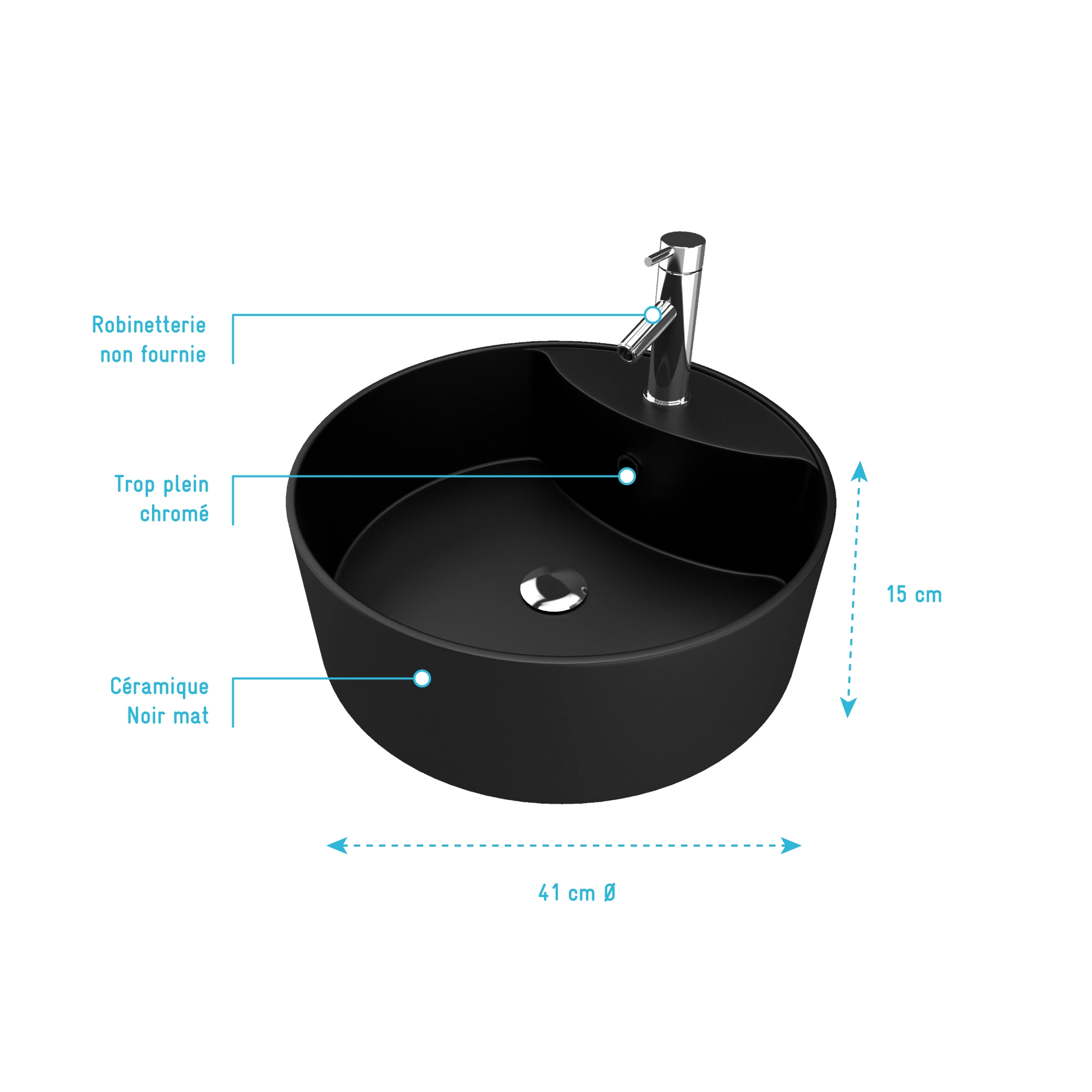 Robinetterie
non fournie

Trop plein
chromé

Céramique
Noir mat

15 cm

41 cm Ø